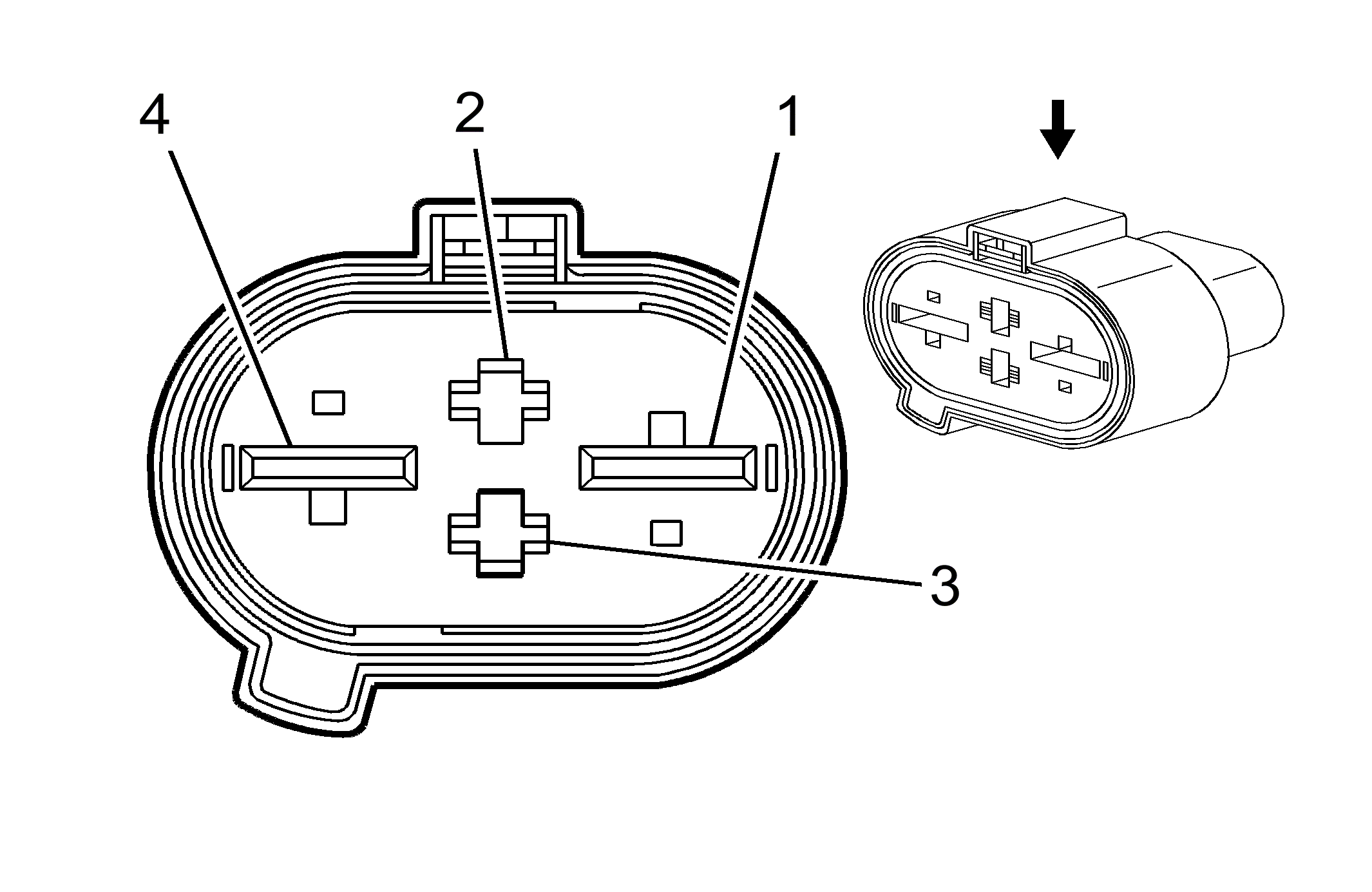 4
2
1
3