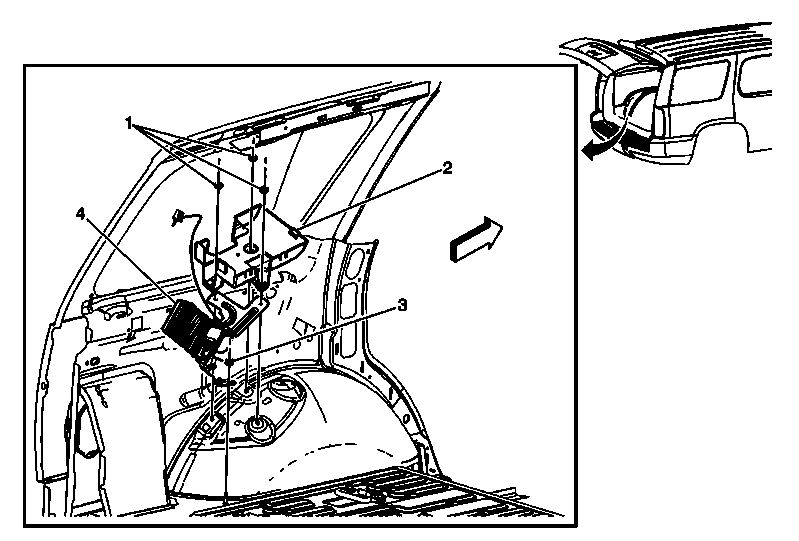 1
2
4
3