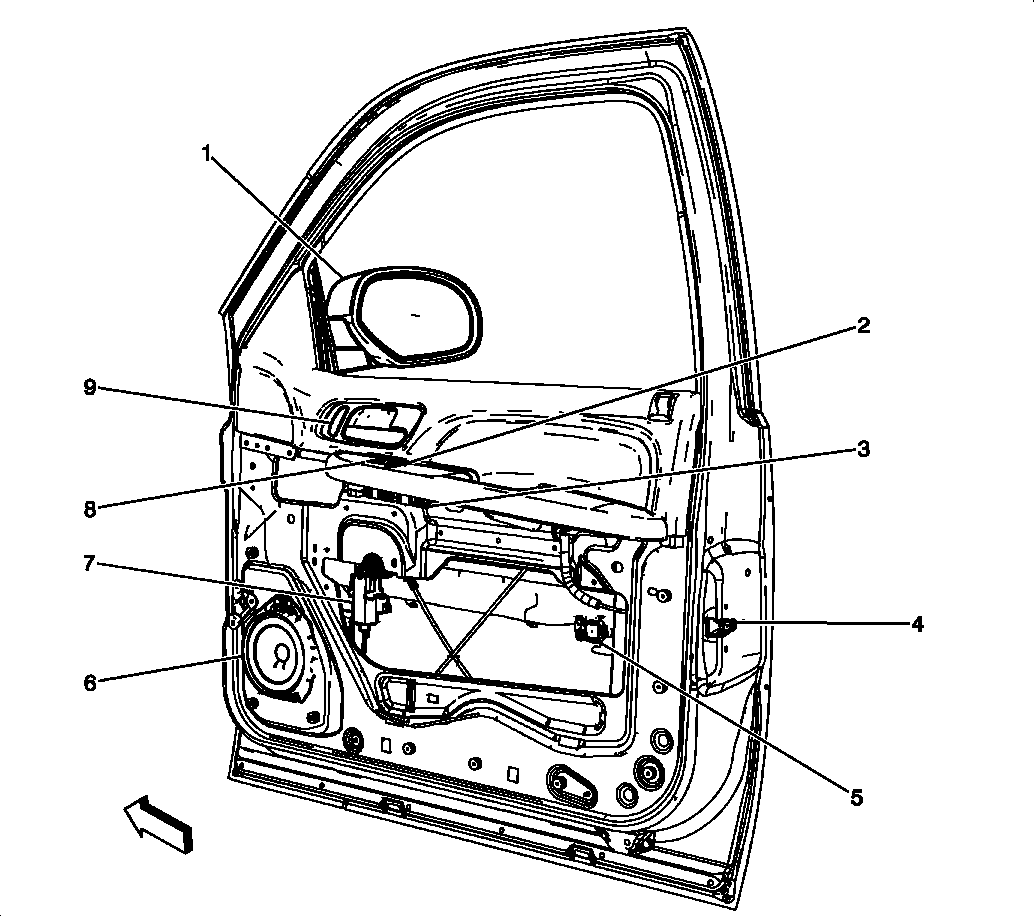 1
2
9
3
8
7
4
6
5