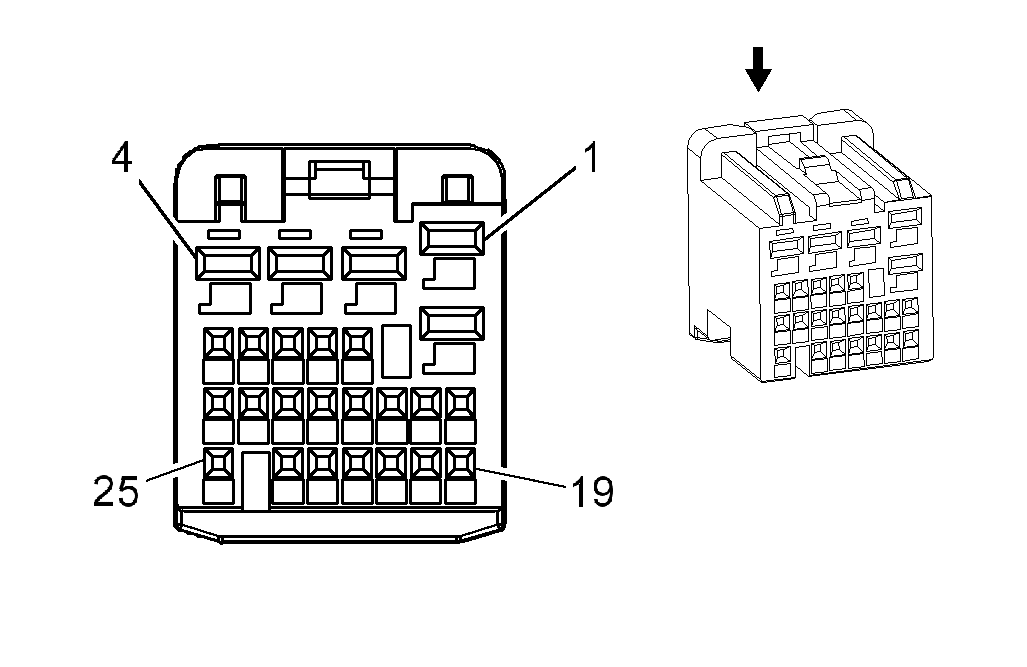 4
1
25
19