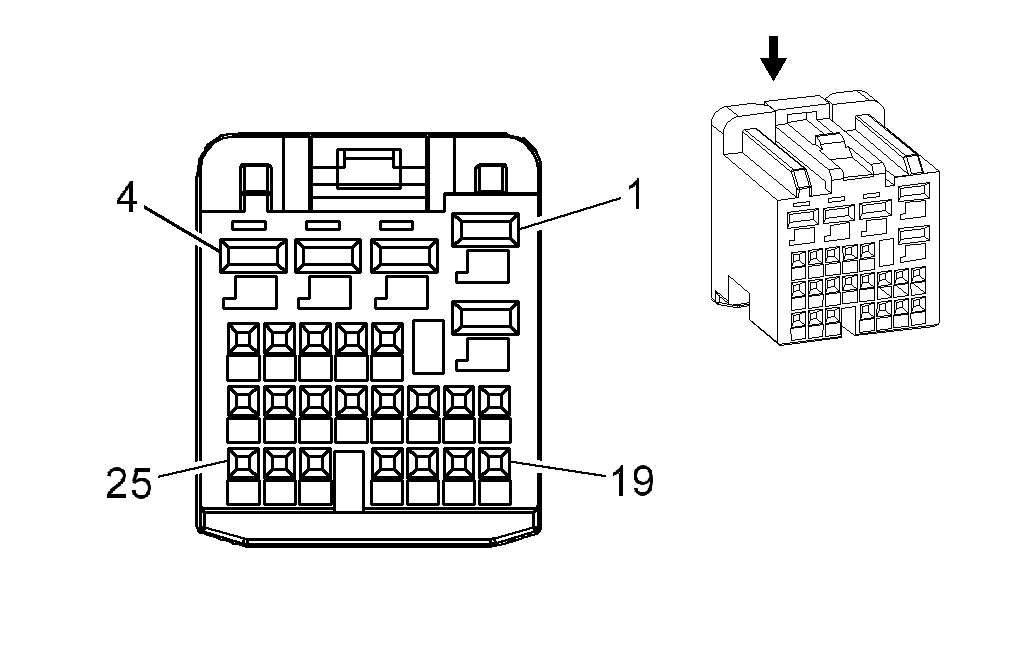 4
1
25
19