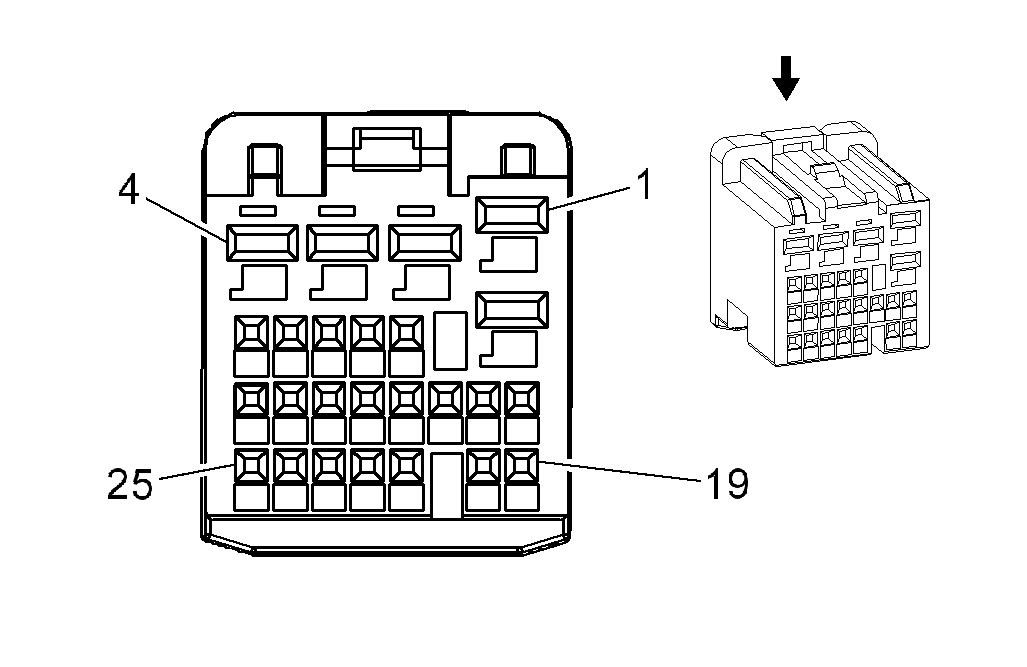 4
1
25
19