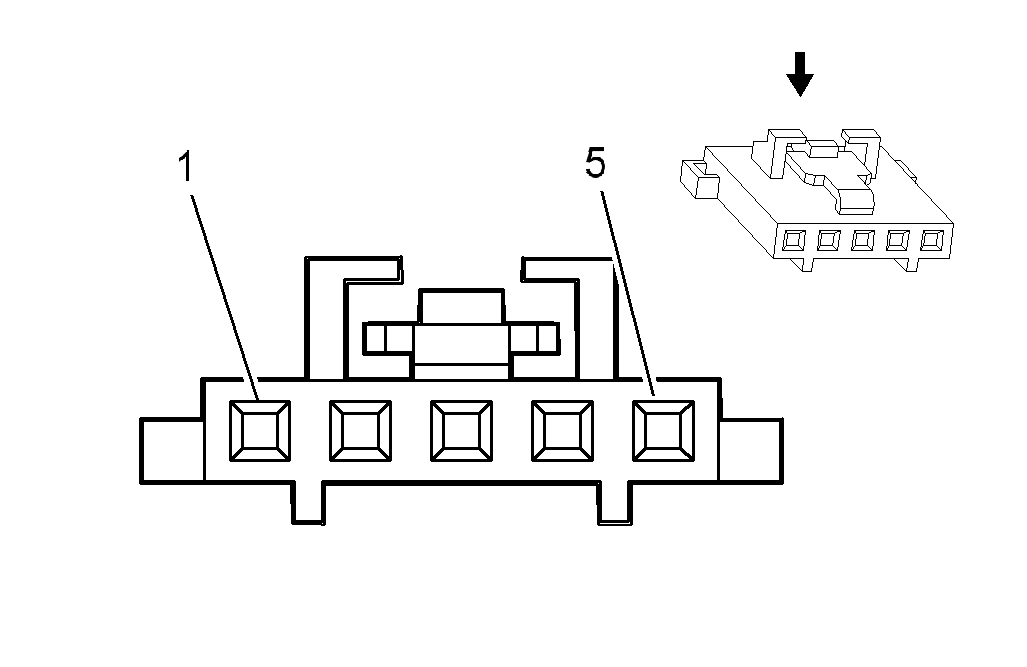 1
5