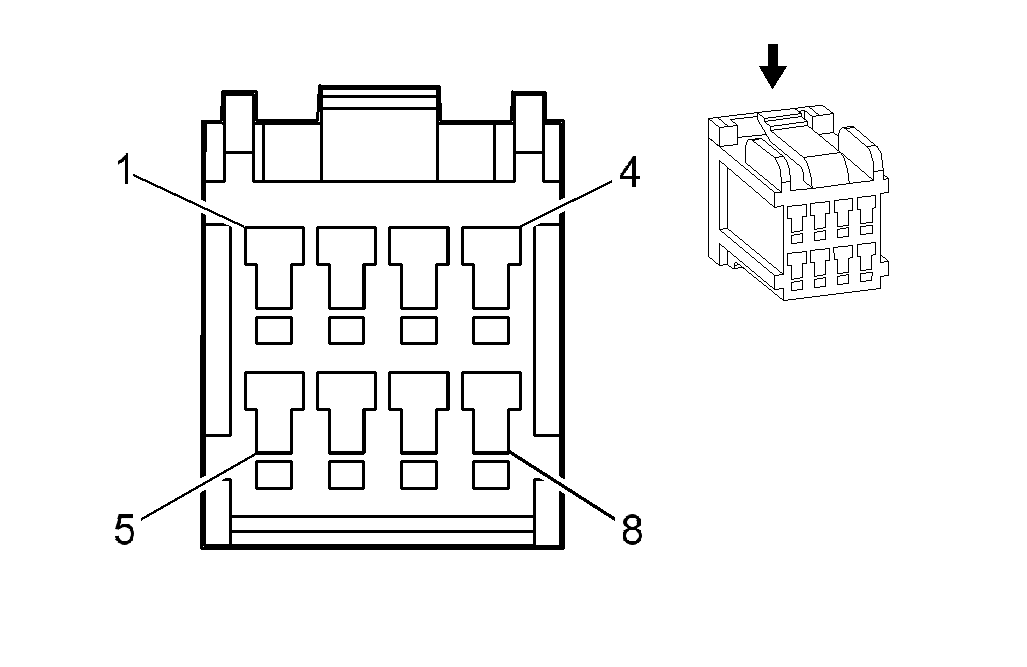 1
4
5
8