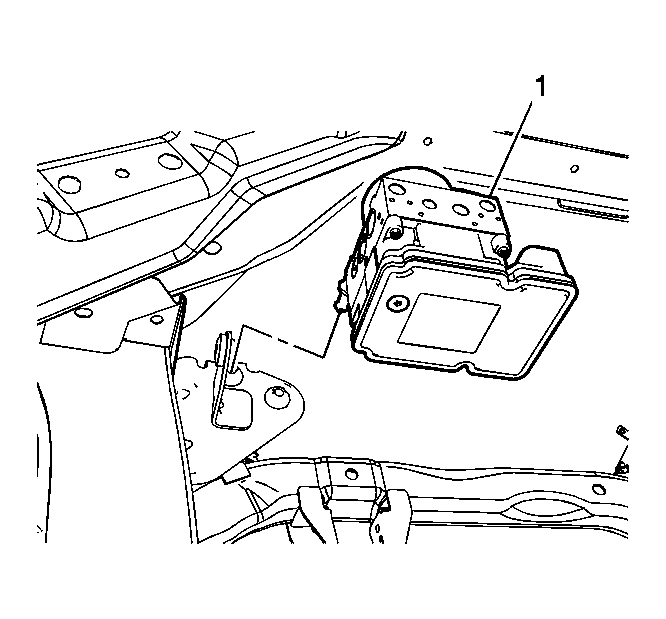 1