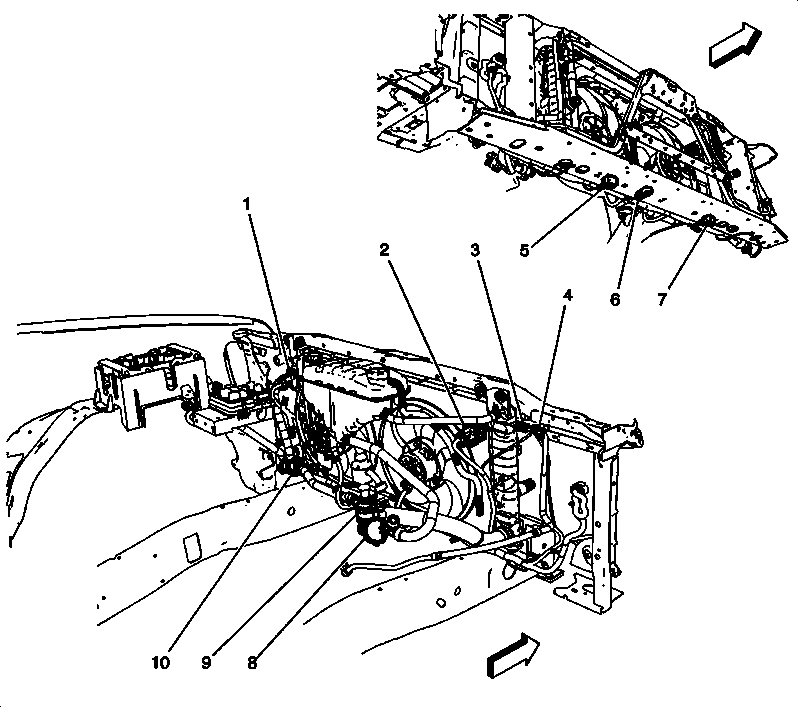 1
2
3
4
5
6
7
10
9
8