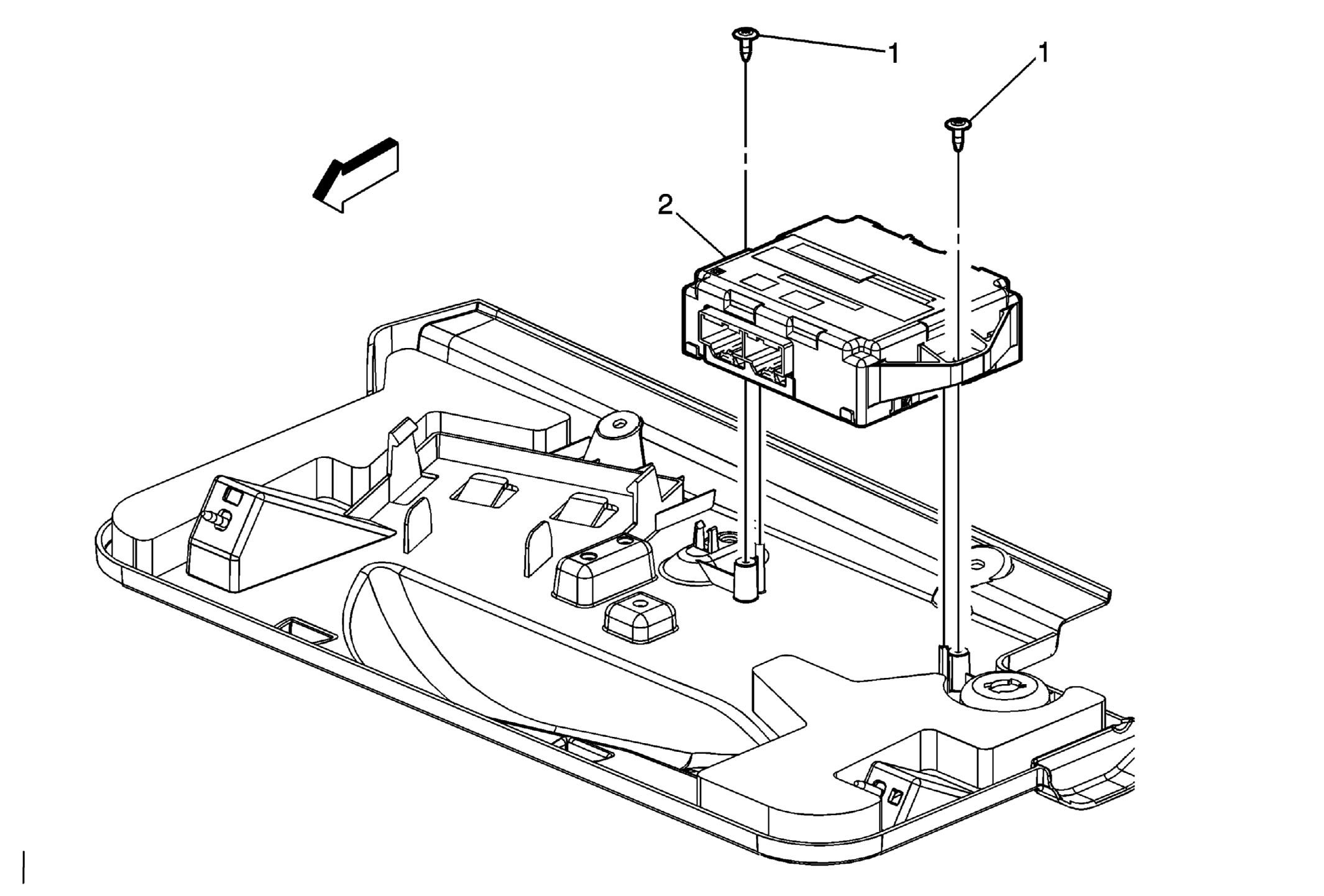 1
1
2