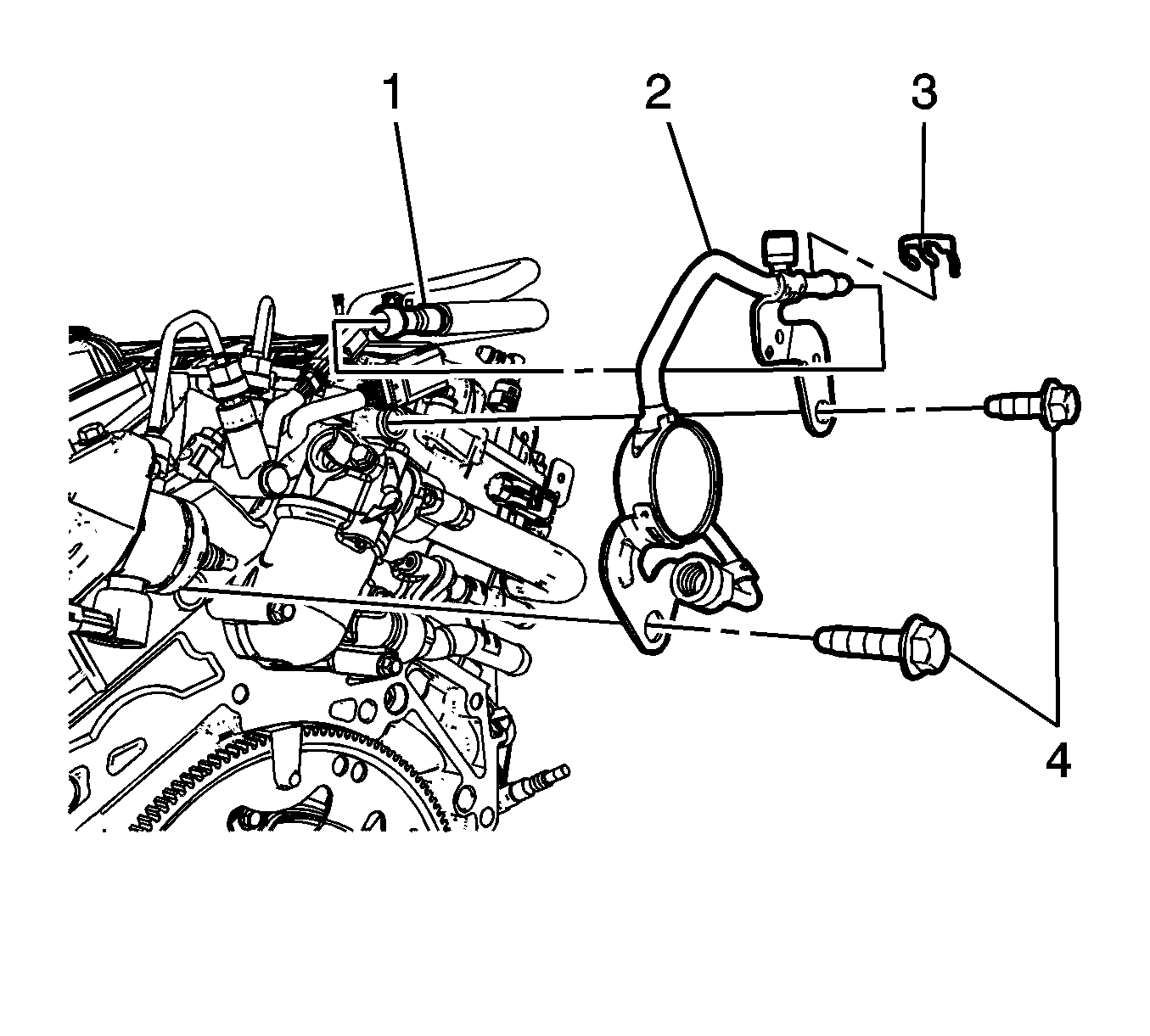 1
2
3
4