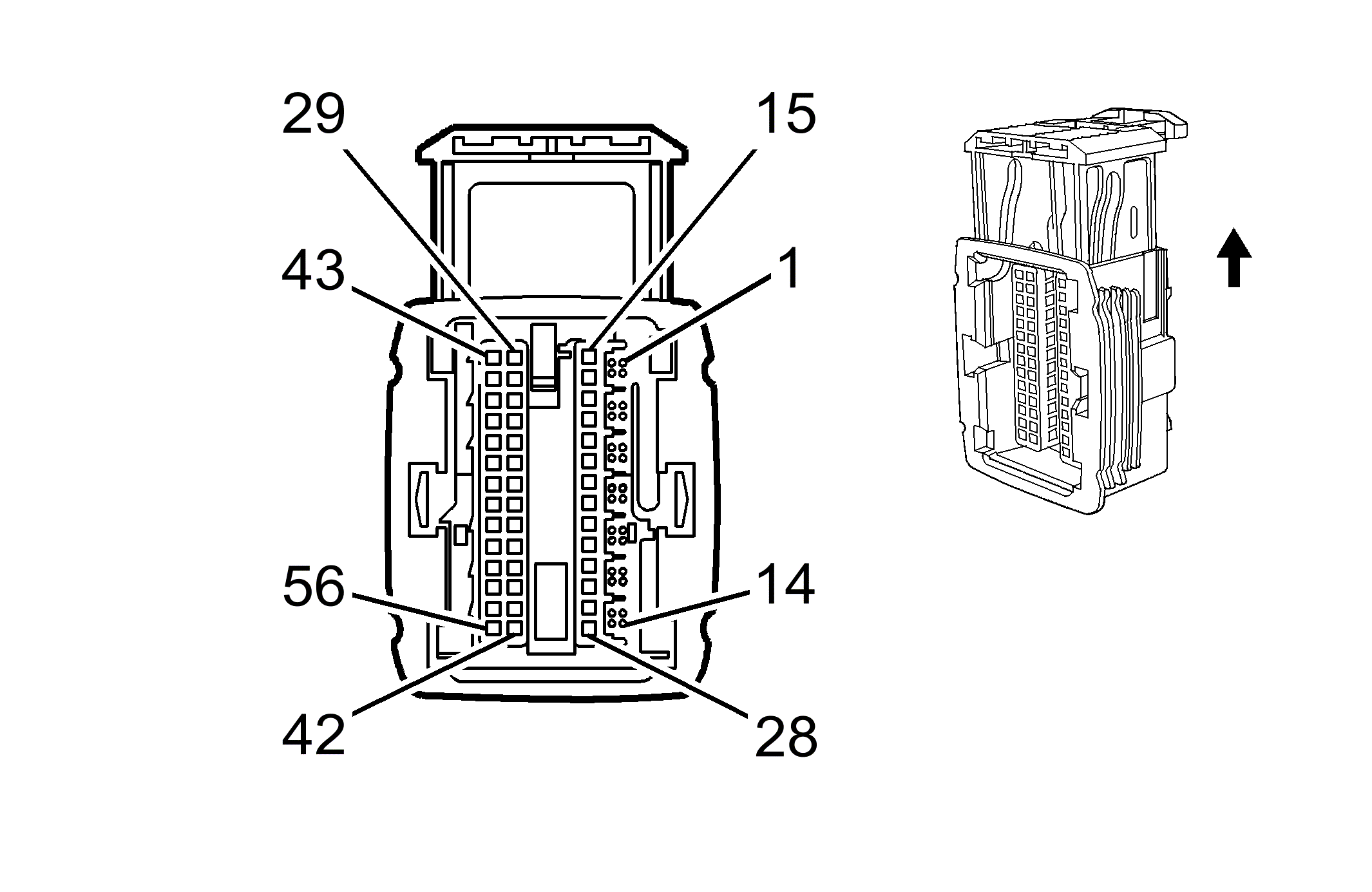 29
15
43
1
56
14
42
28