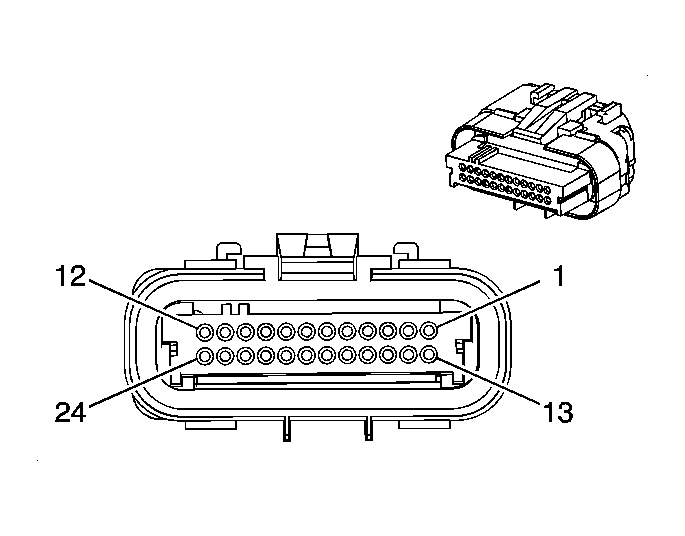 12
1
24
13