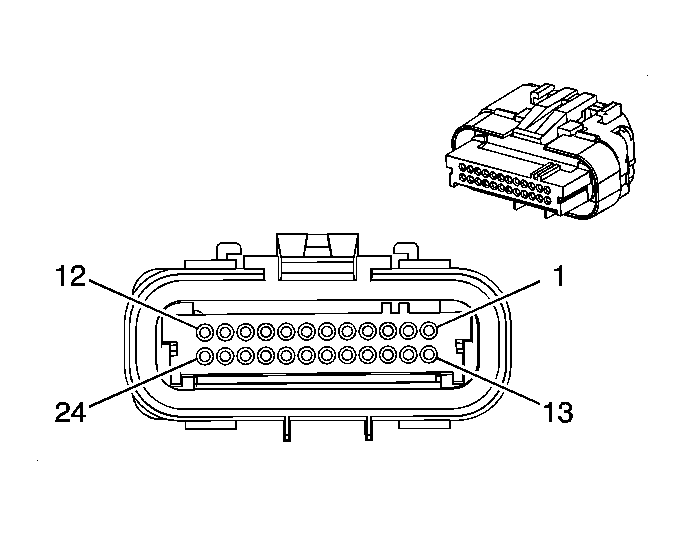 12
1
24
13