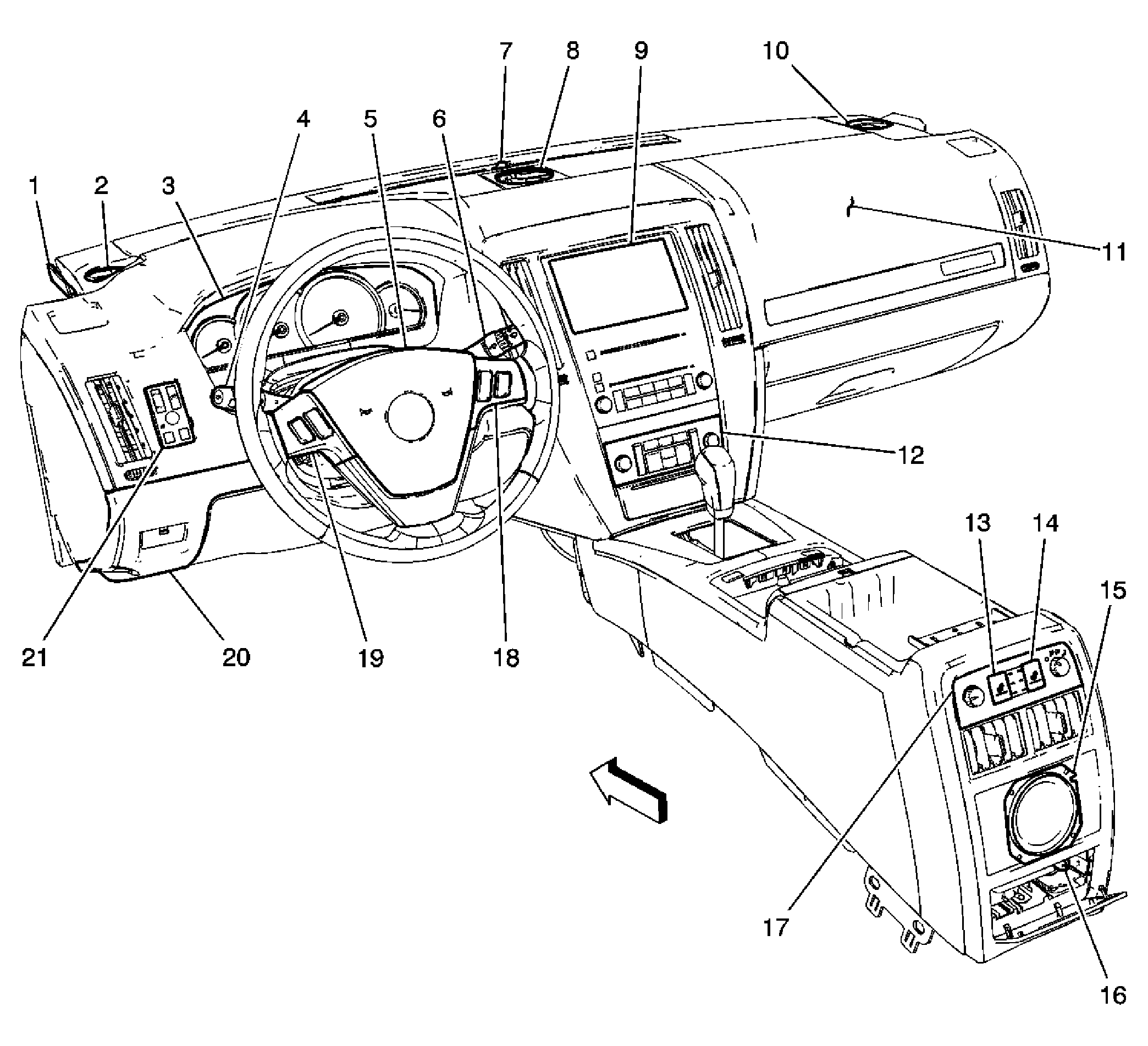 7
8
9
10
4
5
6
1
2
3
11
12
13
14
15
21
20
19
18
17
16