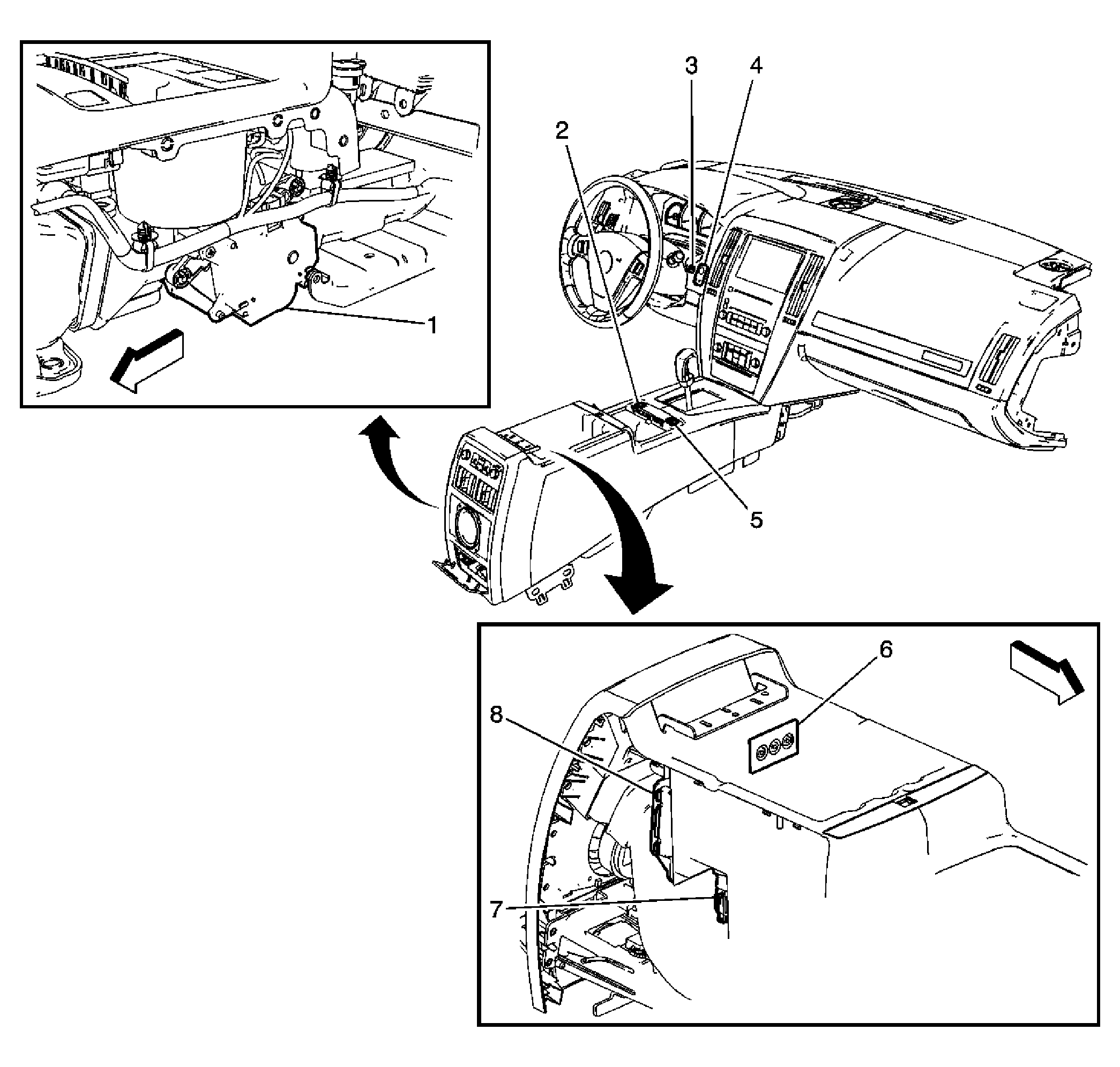 3
4
2
1
5
6
8
7