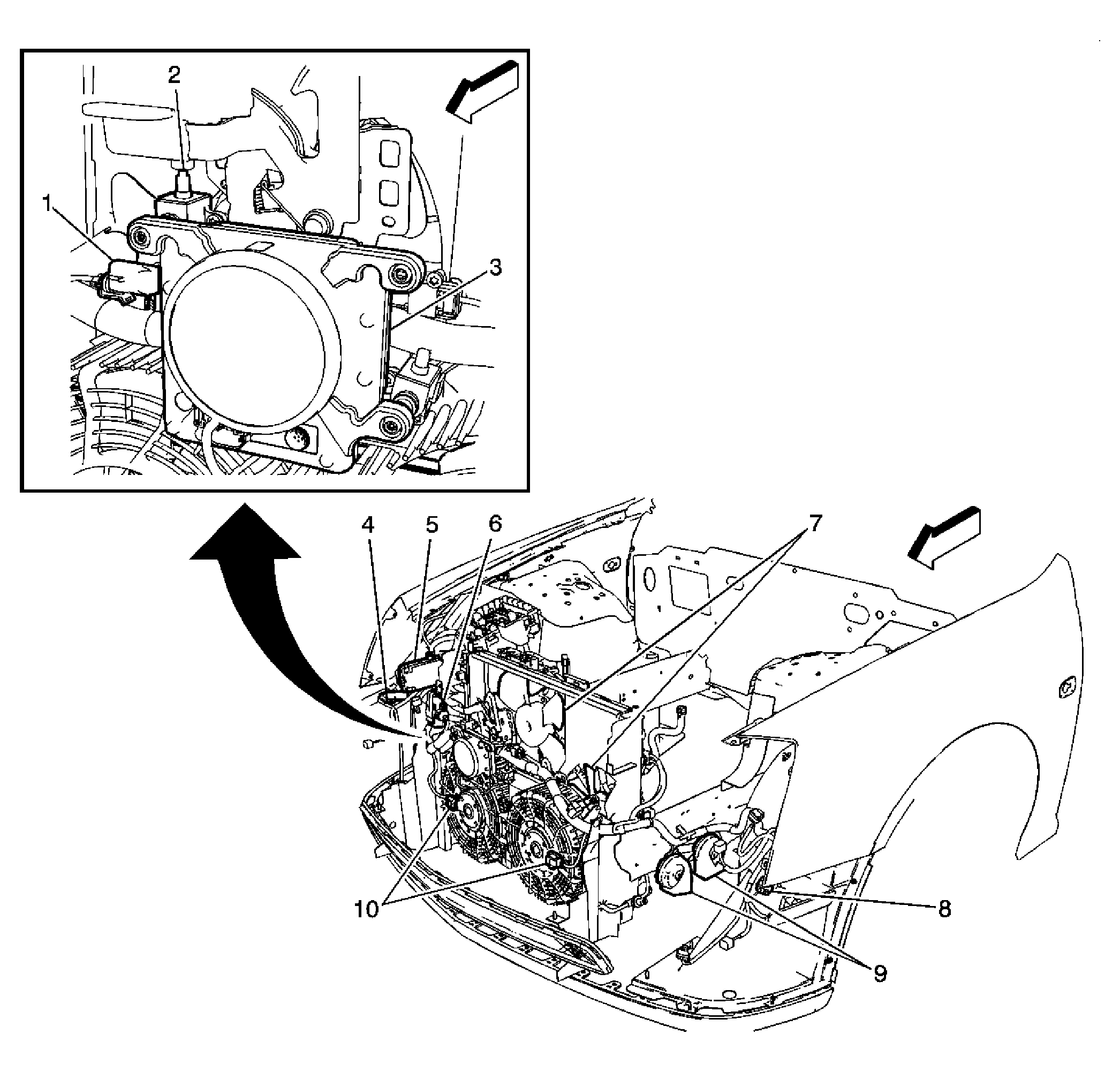 2
1
3
4
5
6
7
10
8
9