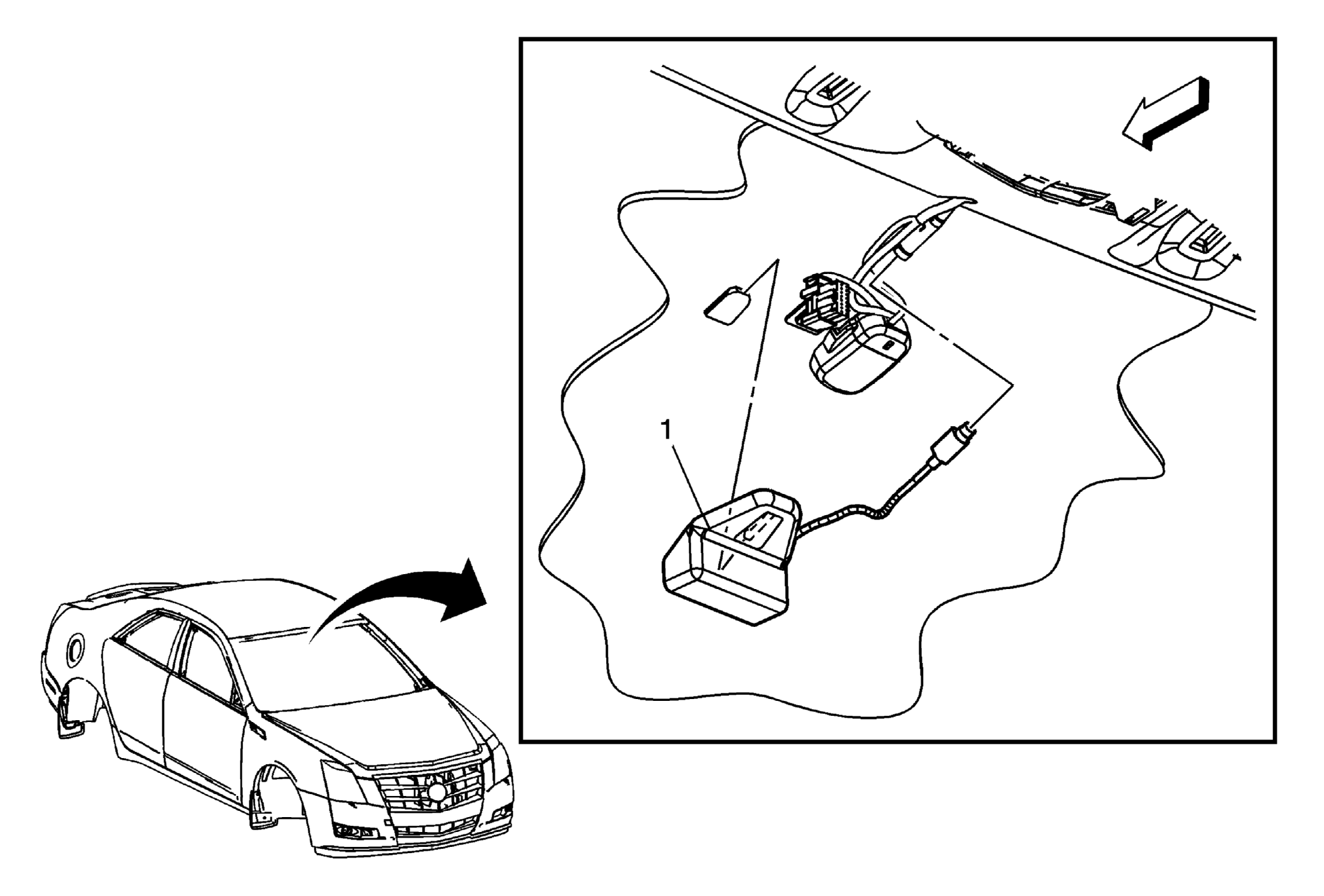 1