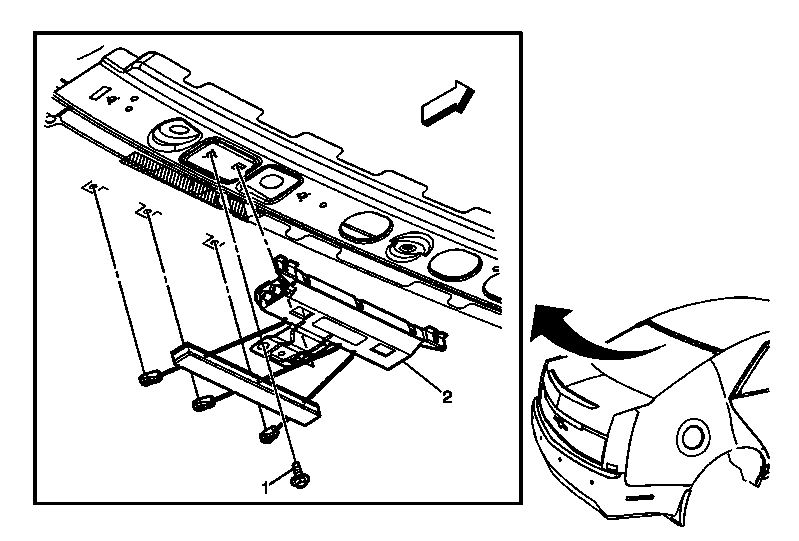 2
1