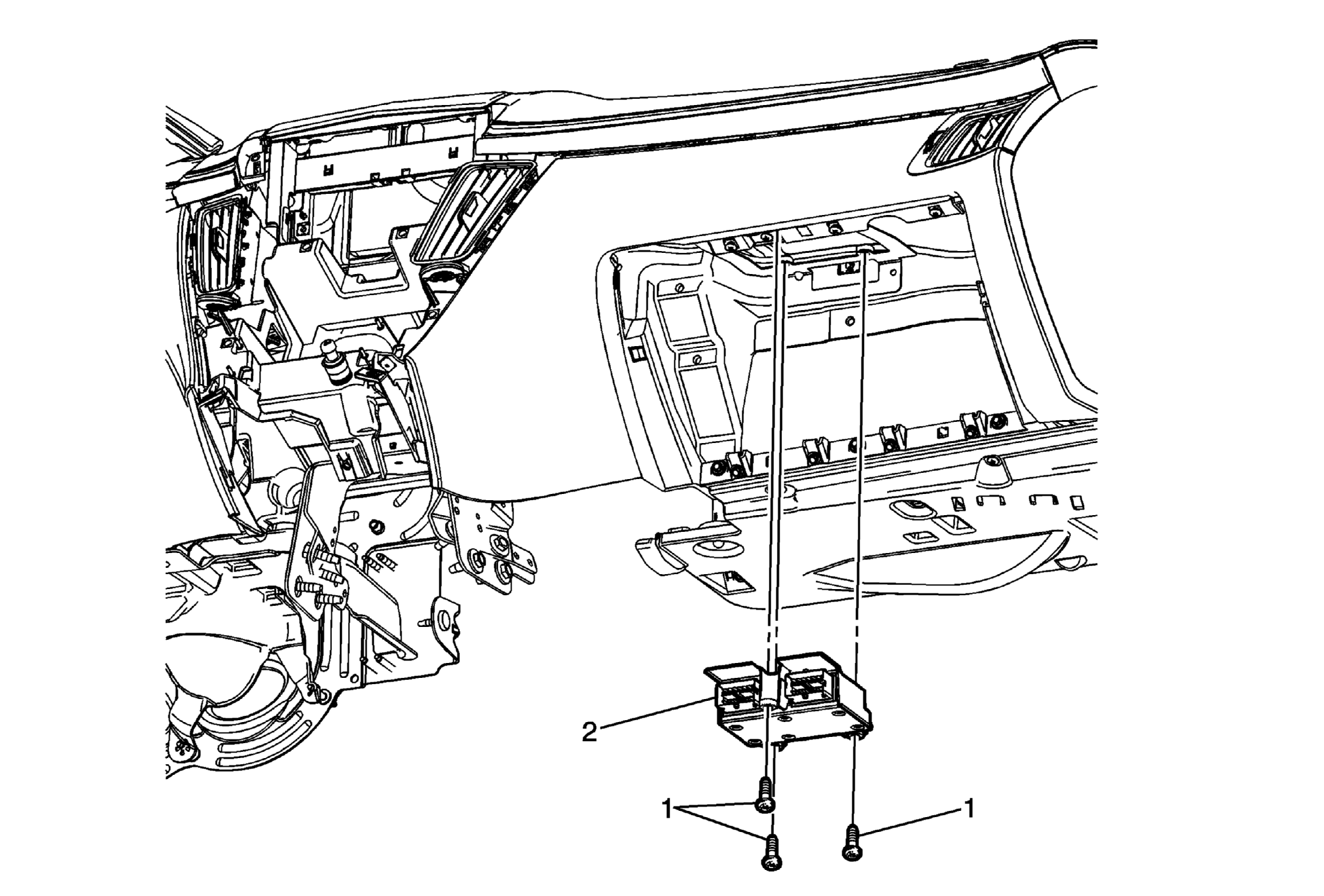 2

1

1