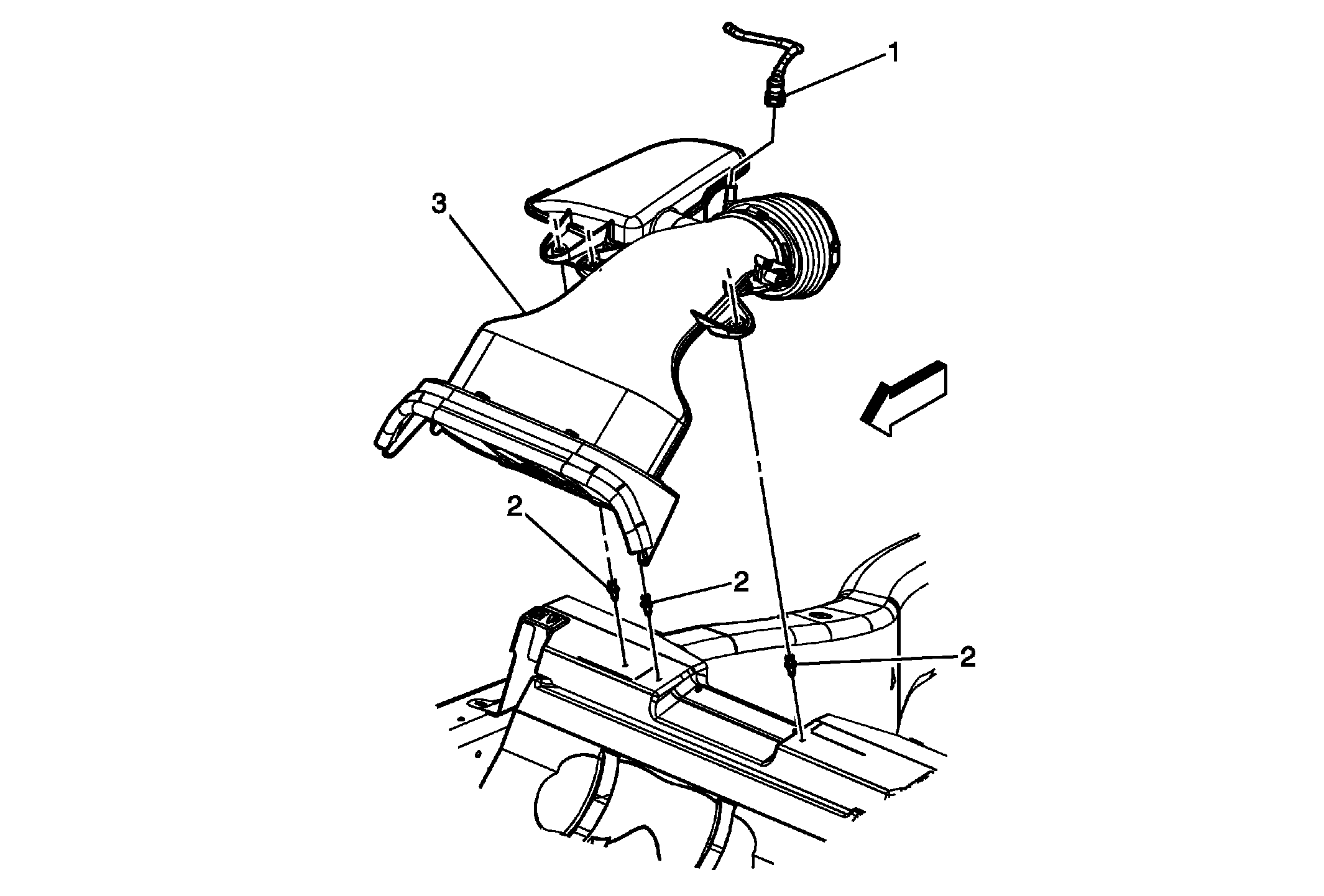 1
3
2
2
2