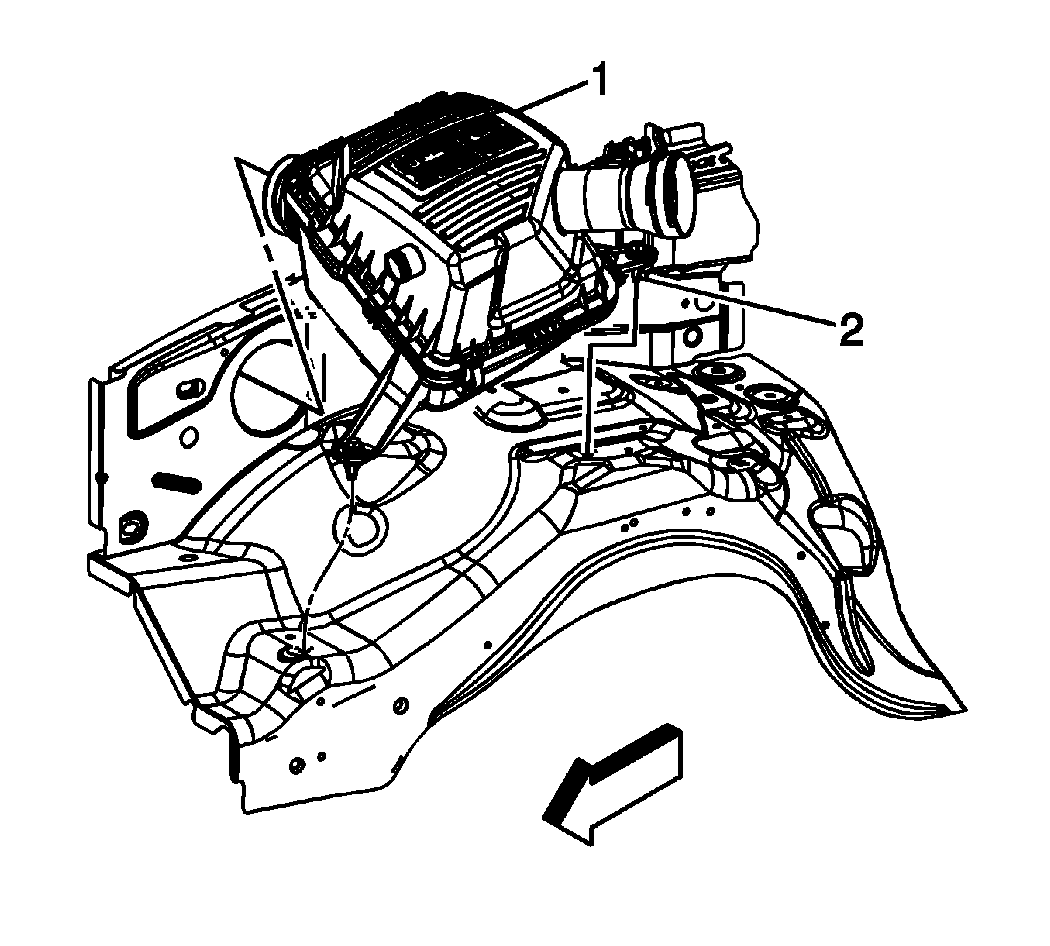 1
2