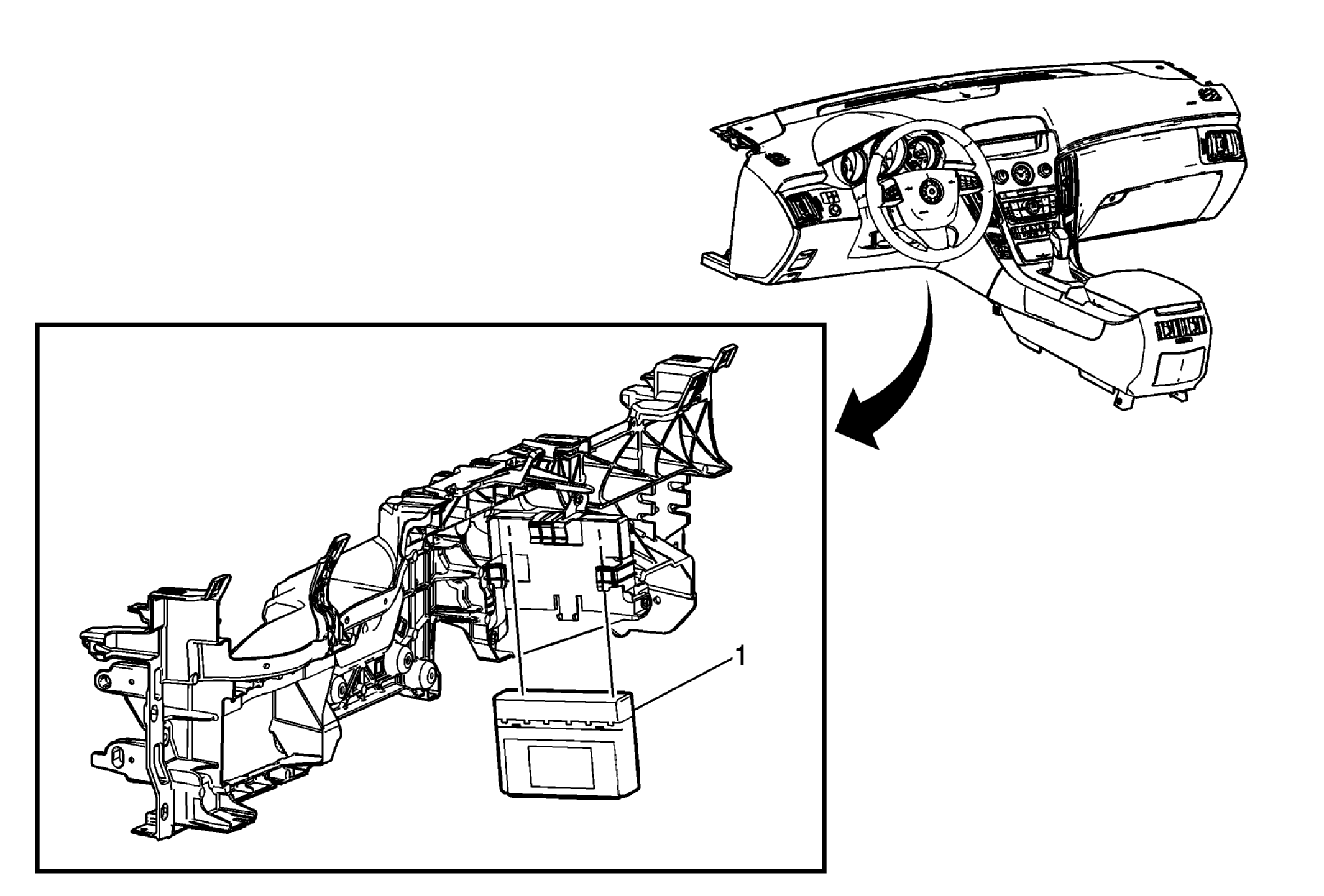 1