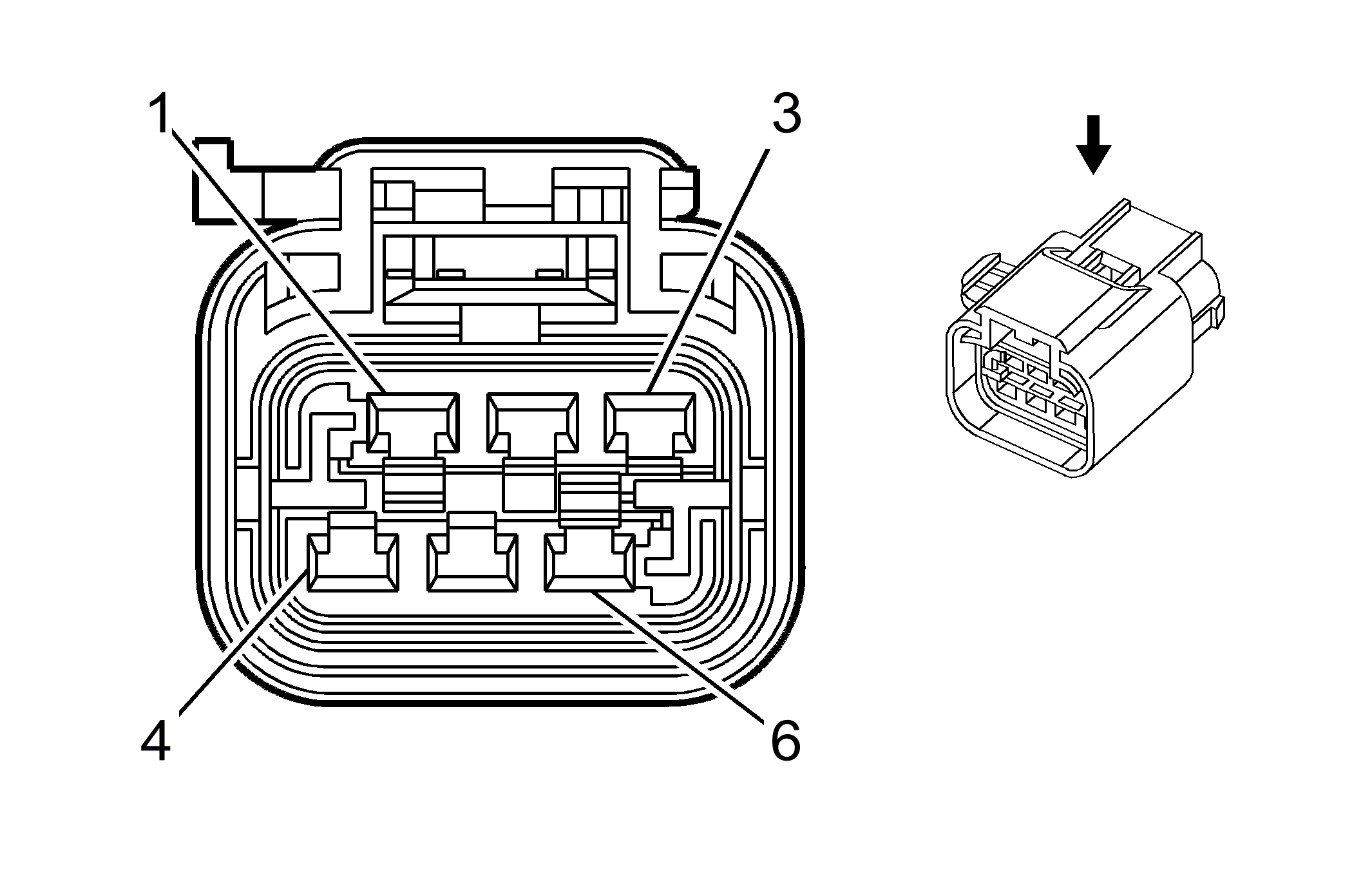 1
3
4
6