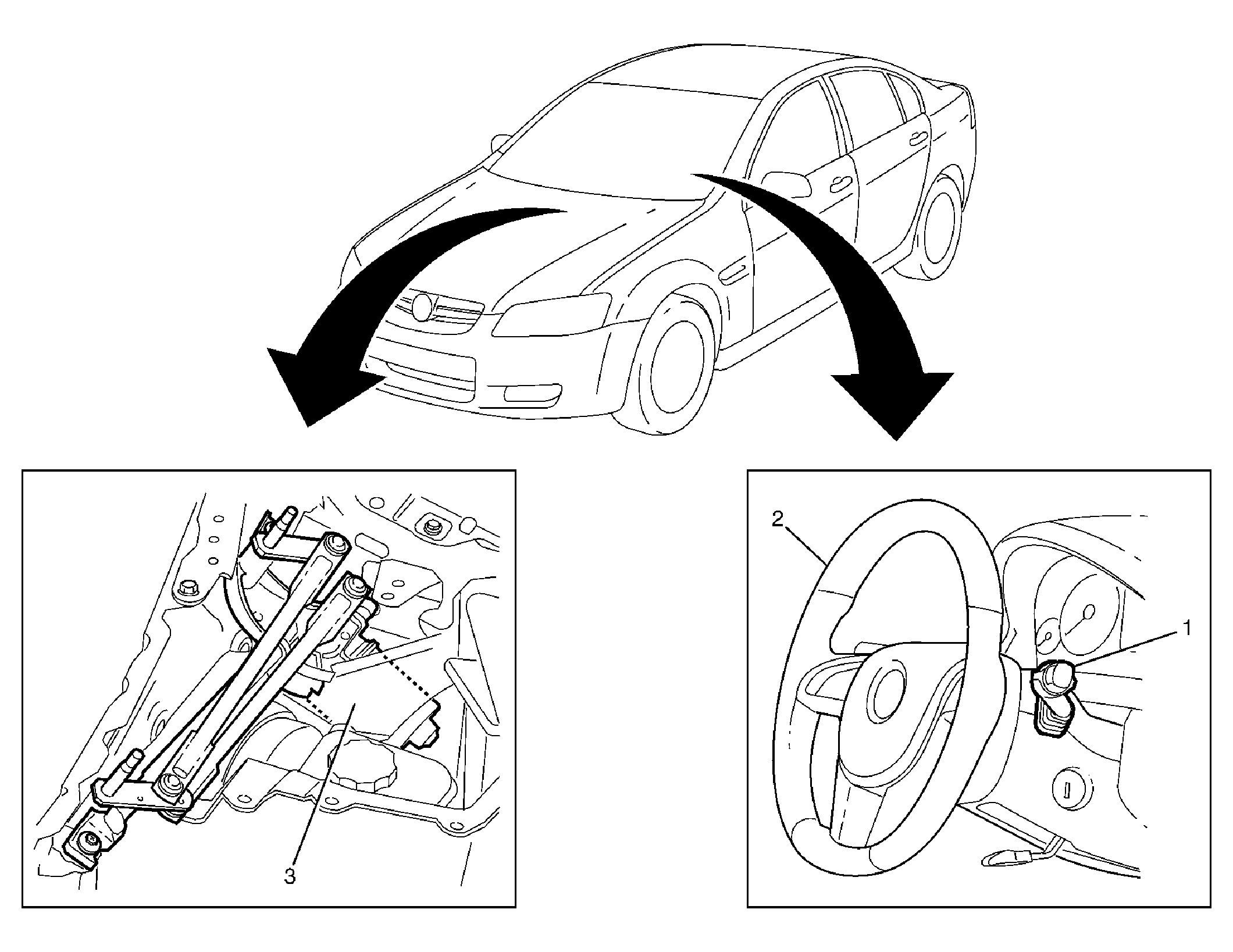 3

2

1