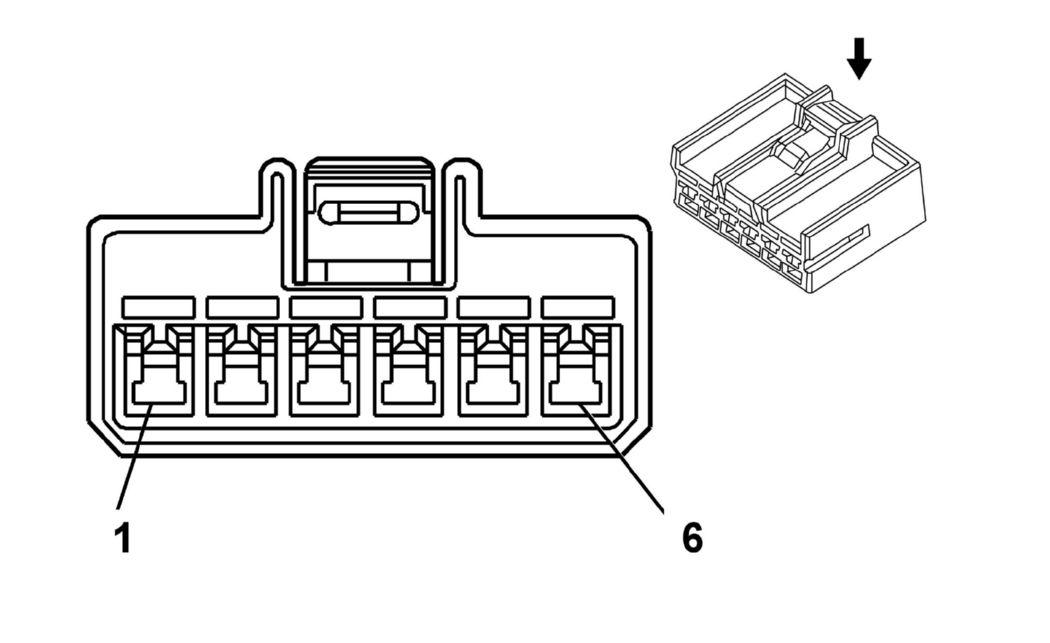 1

6