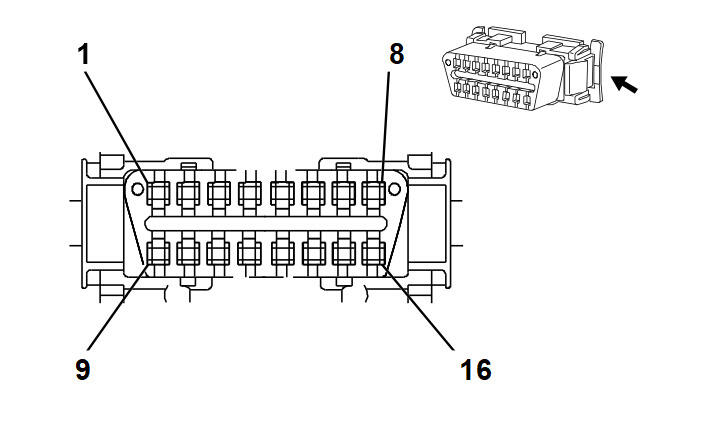 1
8
9
16