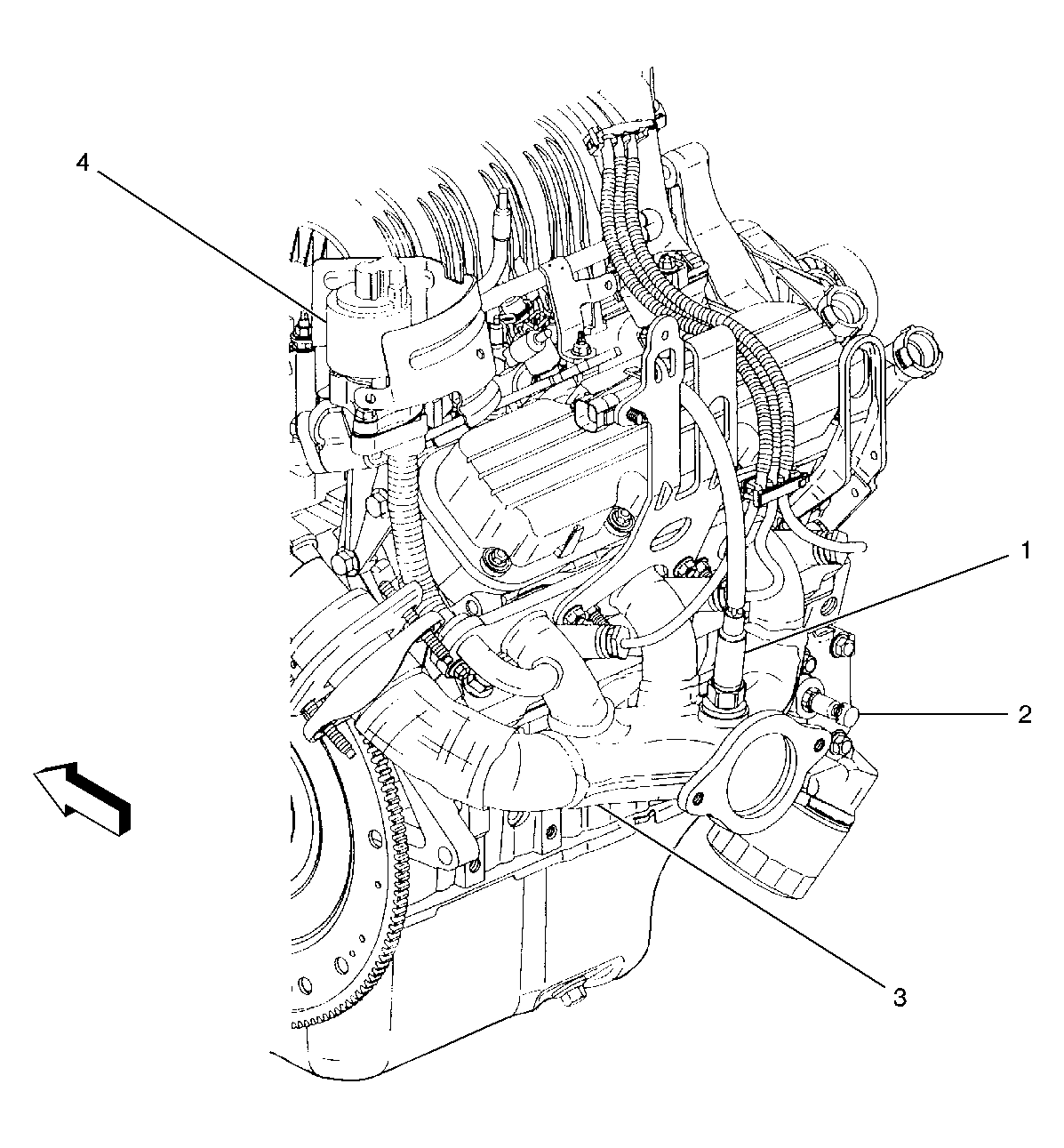 4

1

2

3