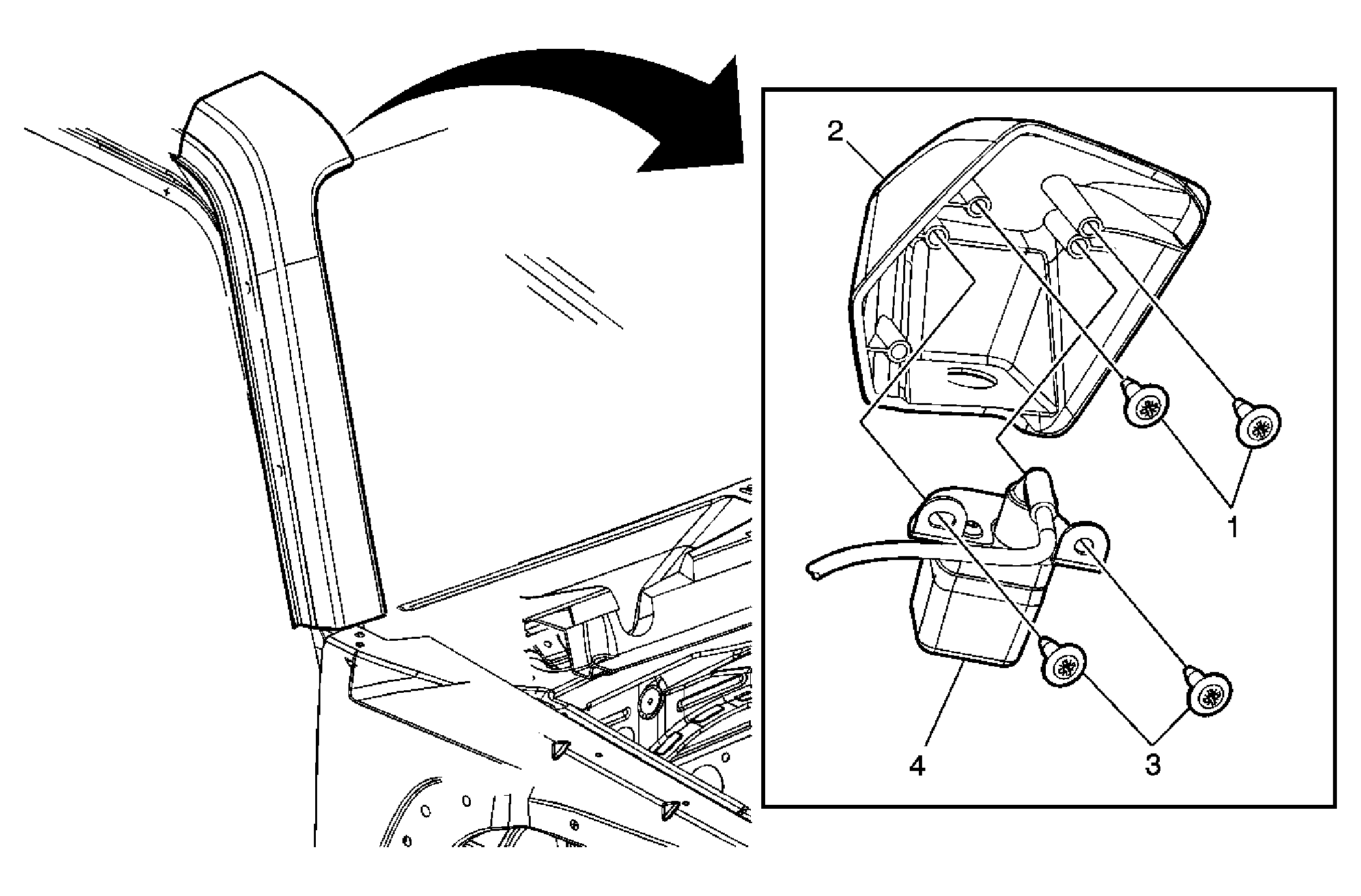 2
1
4
3