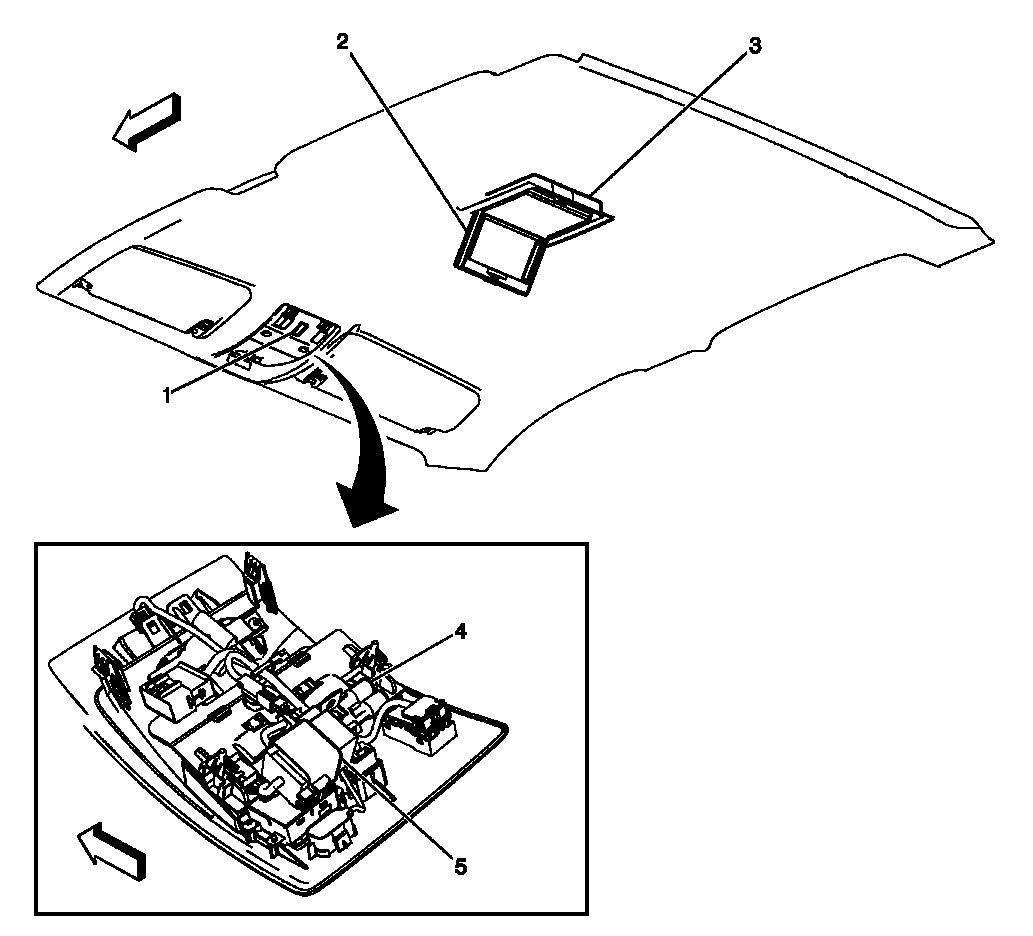 2
3
1
4
5