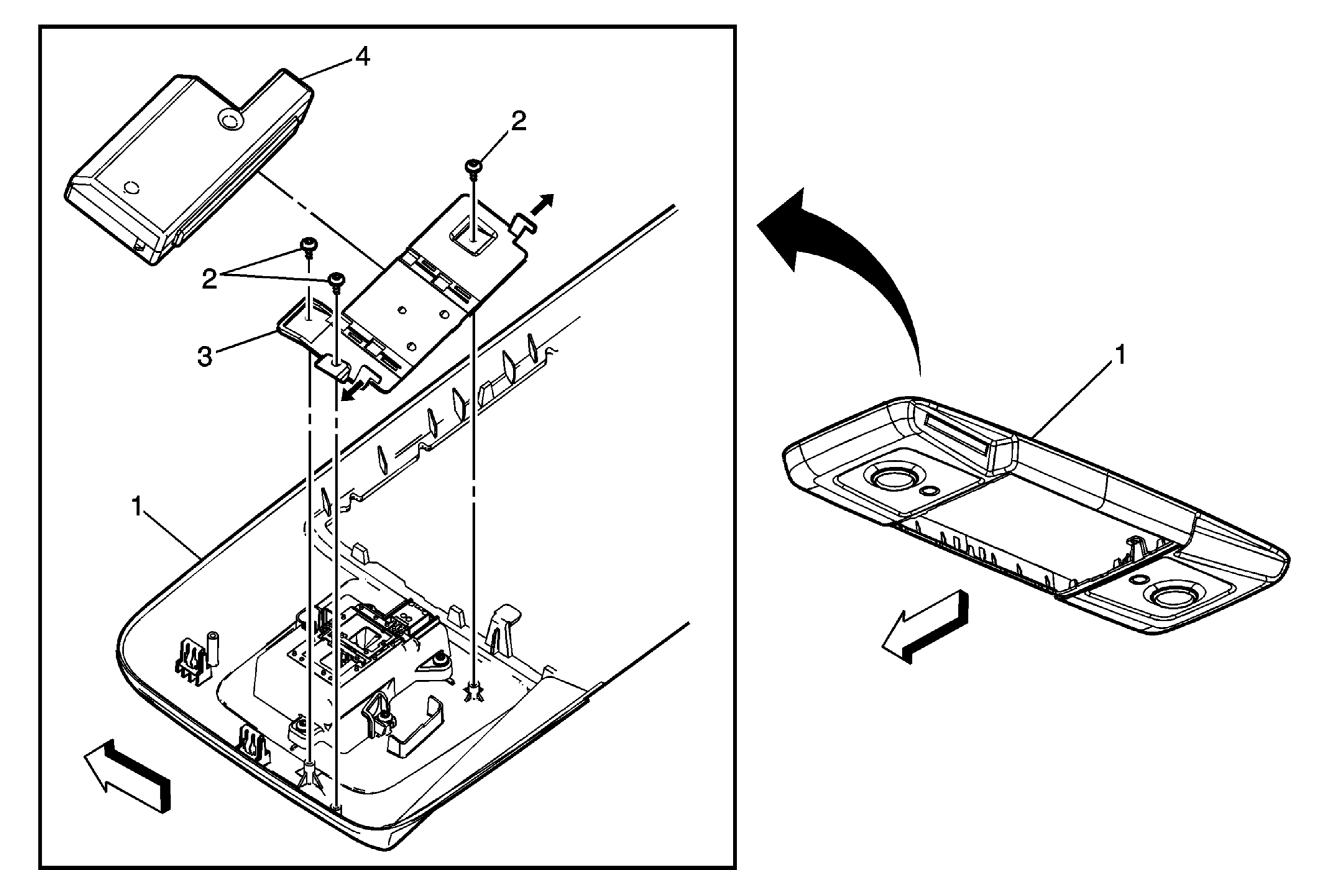 4
2
2
3
1
1