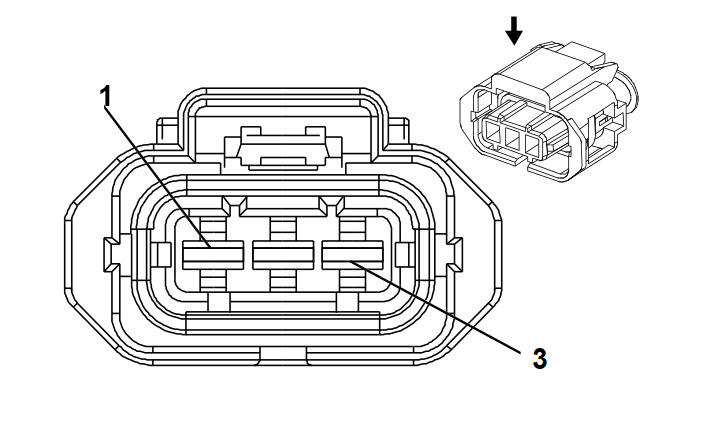 1
3