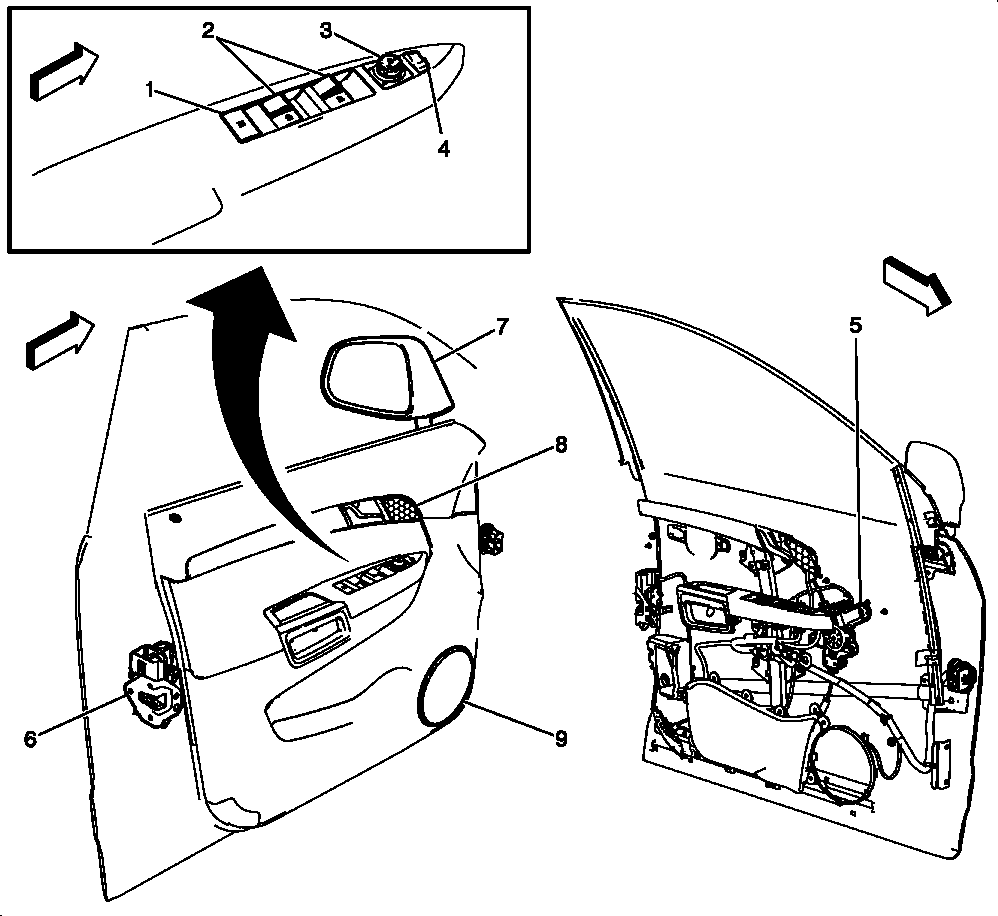 2
3
1
4
7
5
8
6
9