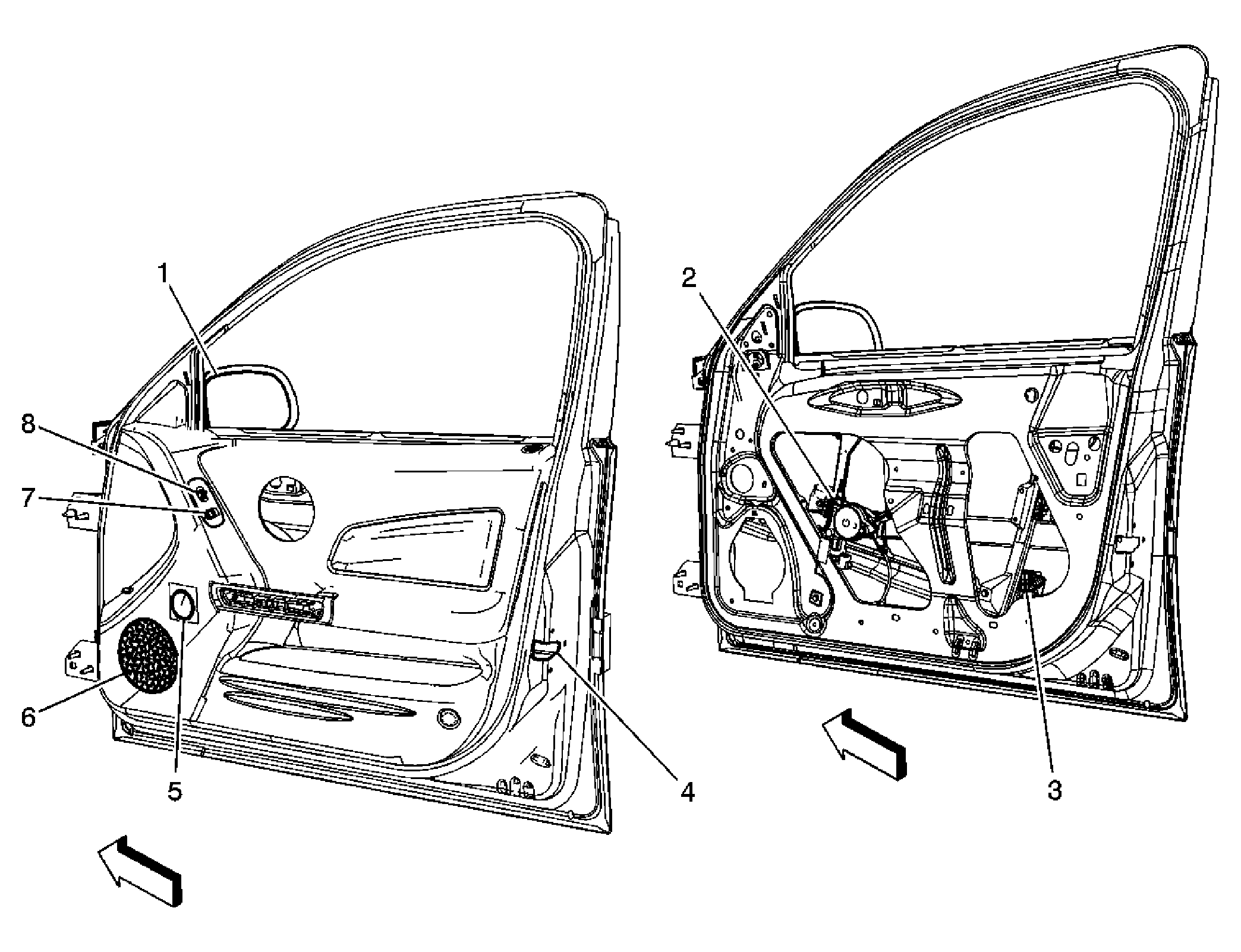 1
2
8
7
6
5
4
3