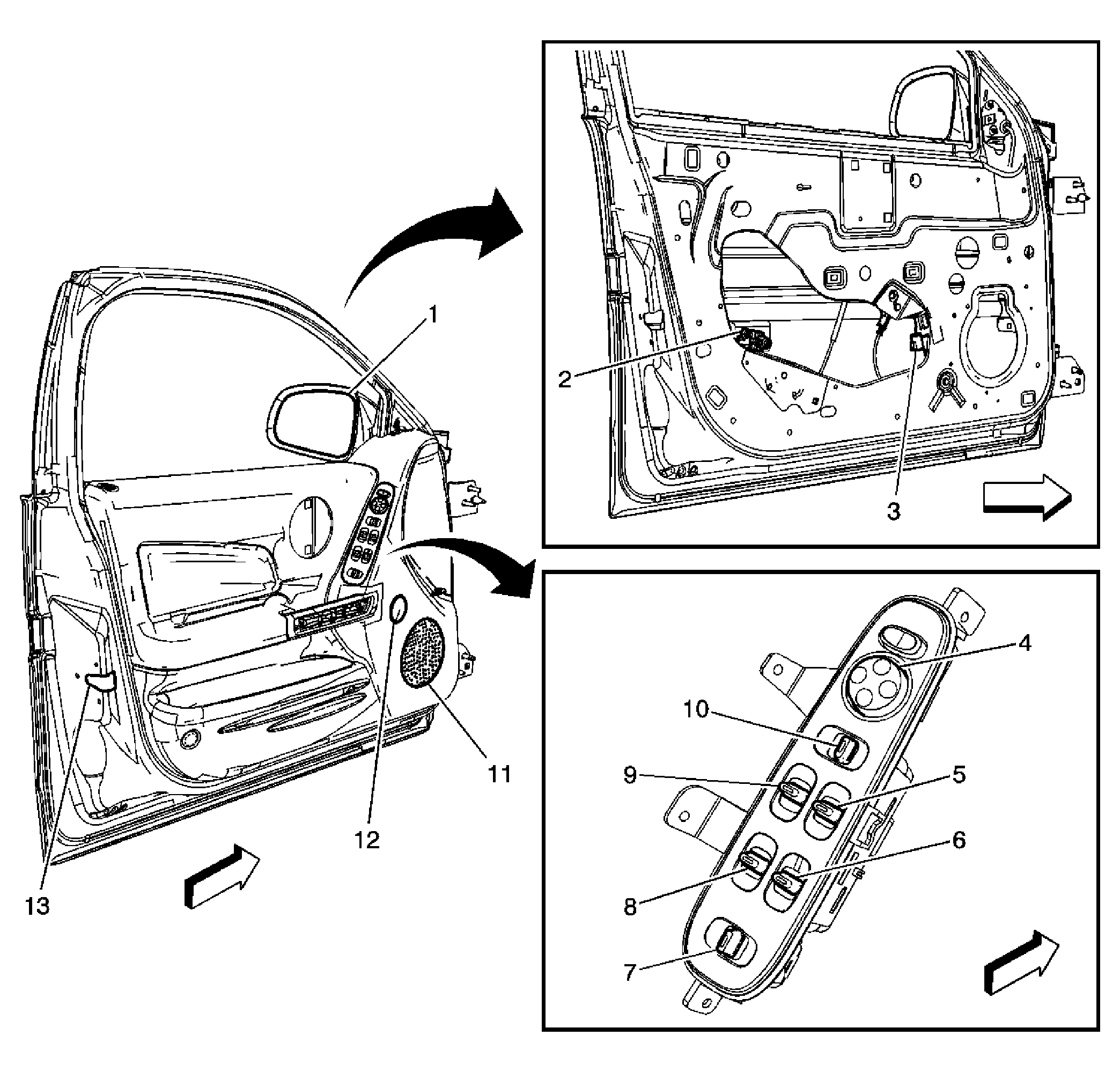 1
2
3
4
10
9
5
6
8
7
11
12
13