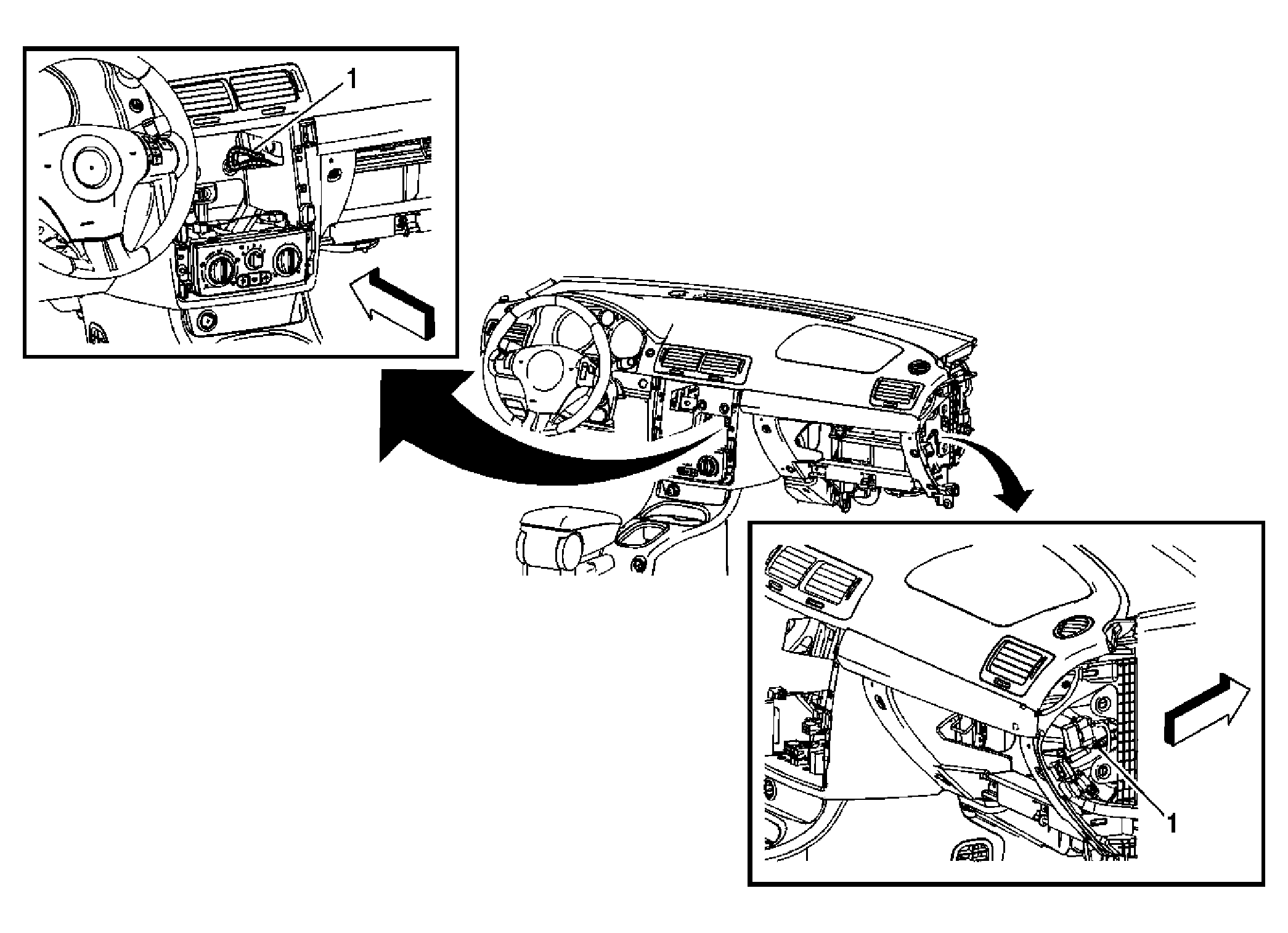 1

1