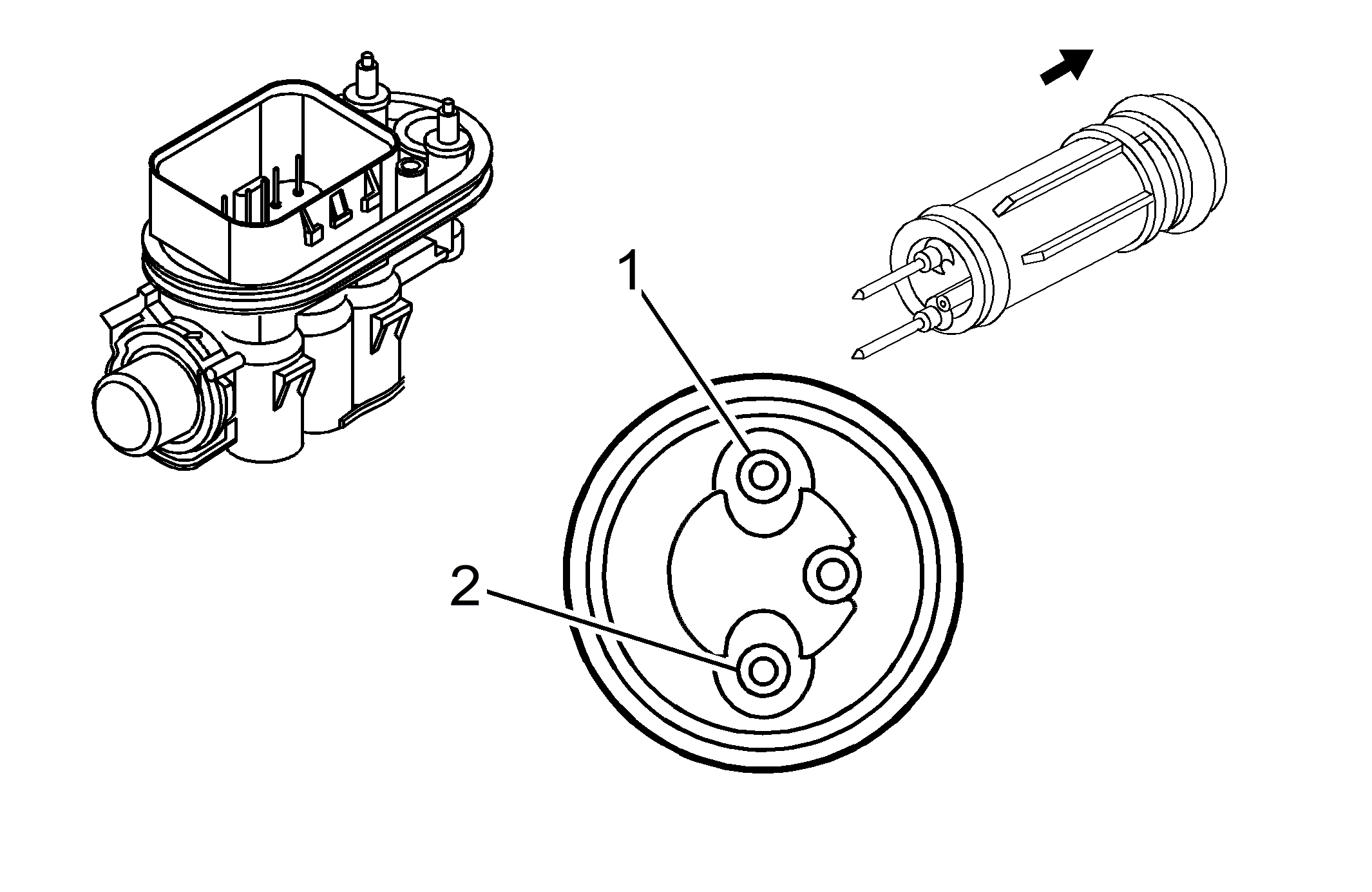 1

2