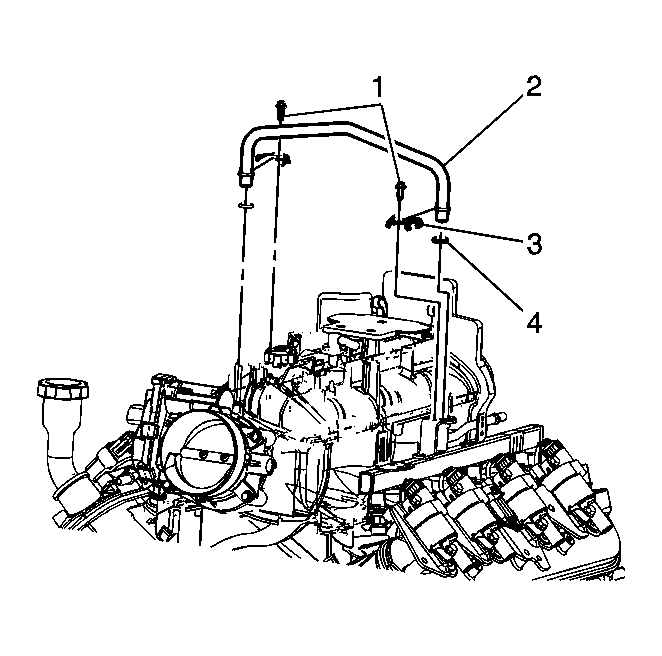 1
2
3
4