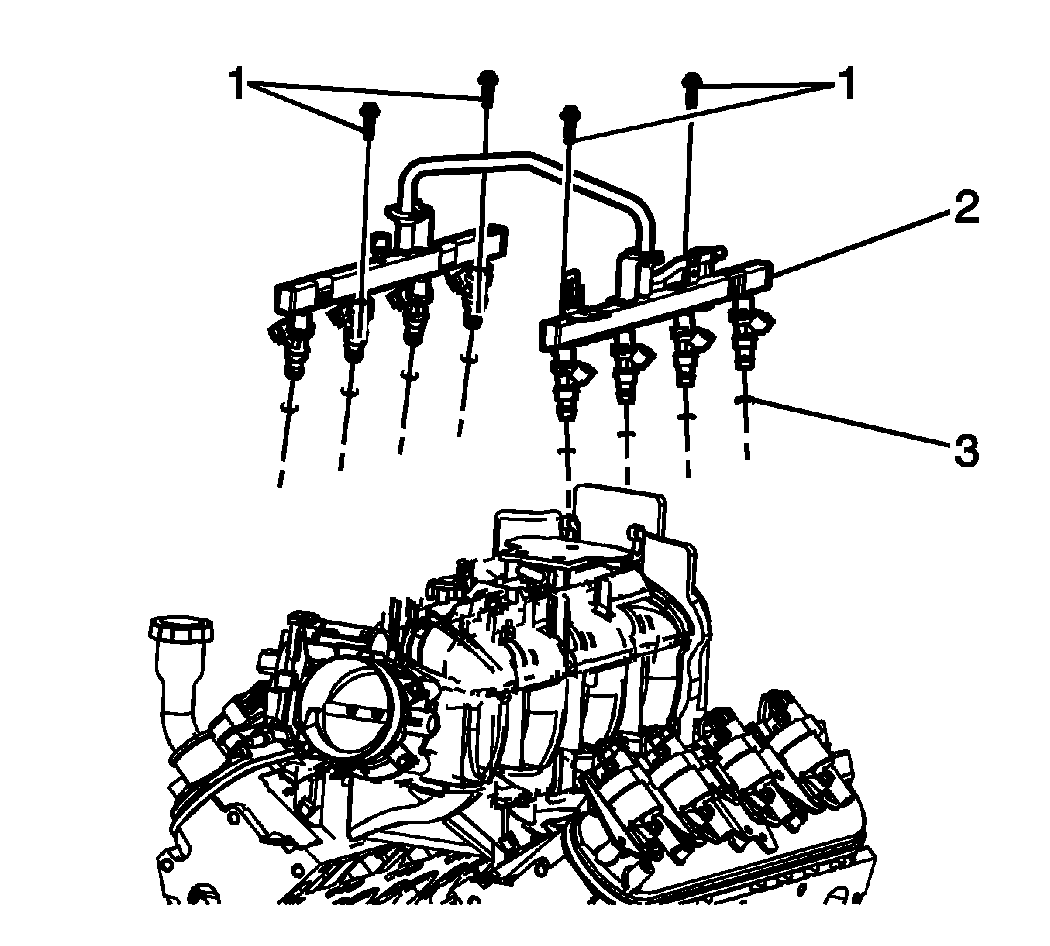 1
1
2
3