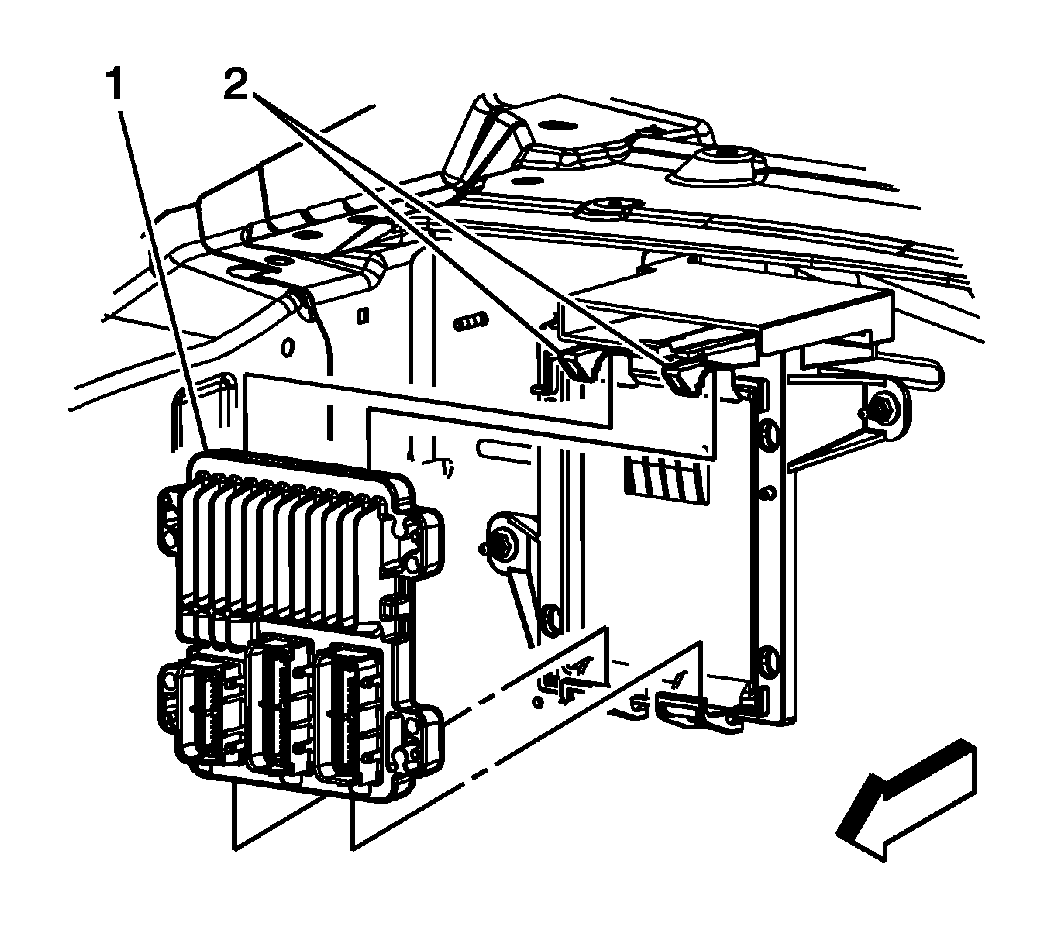 1
2