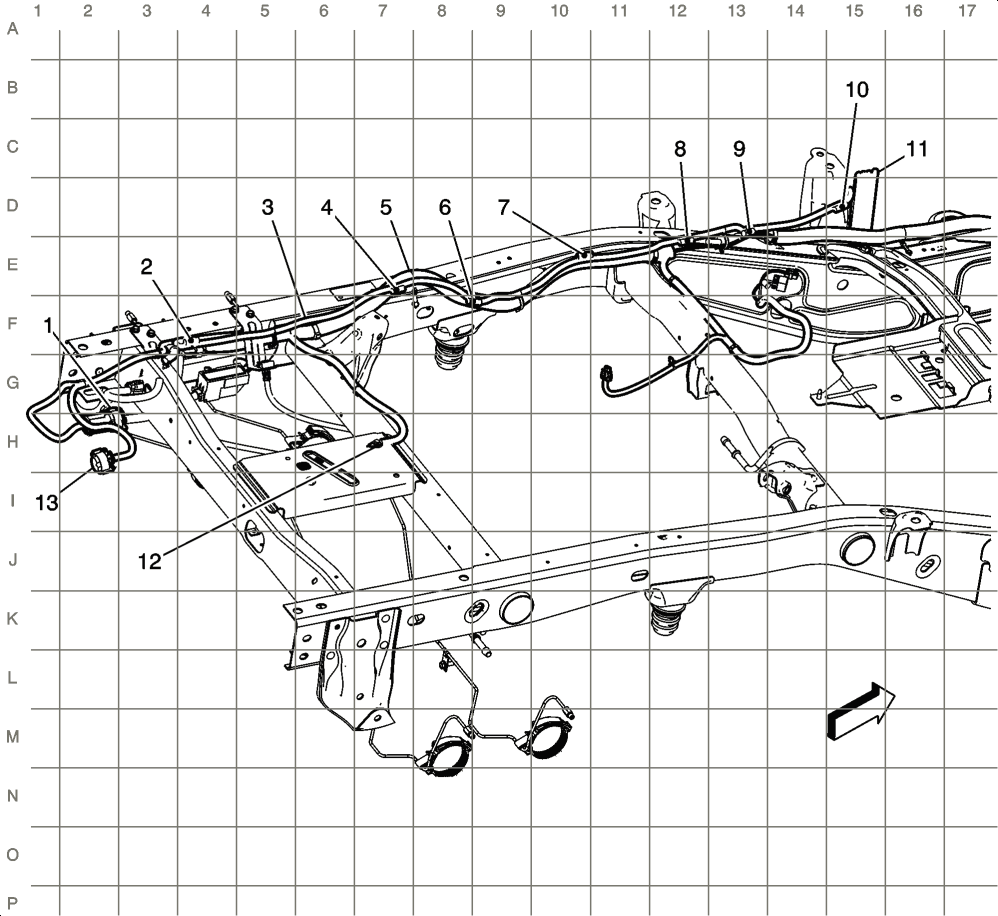 1 2 3 4 5 6 7 8 9 10 11 12 13 14 15 16 17

A
B
C
D
E
F
G
H
I
J
K
L
M
N
O
P

10
8
9
11
3
4
5
6
7
2
1
13
12