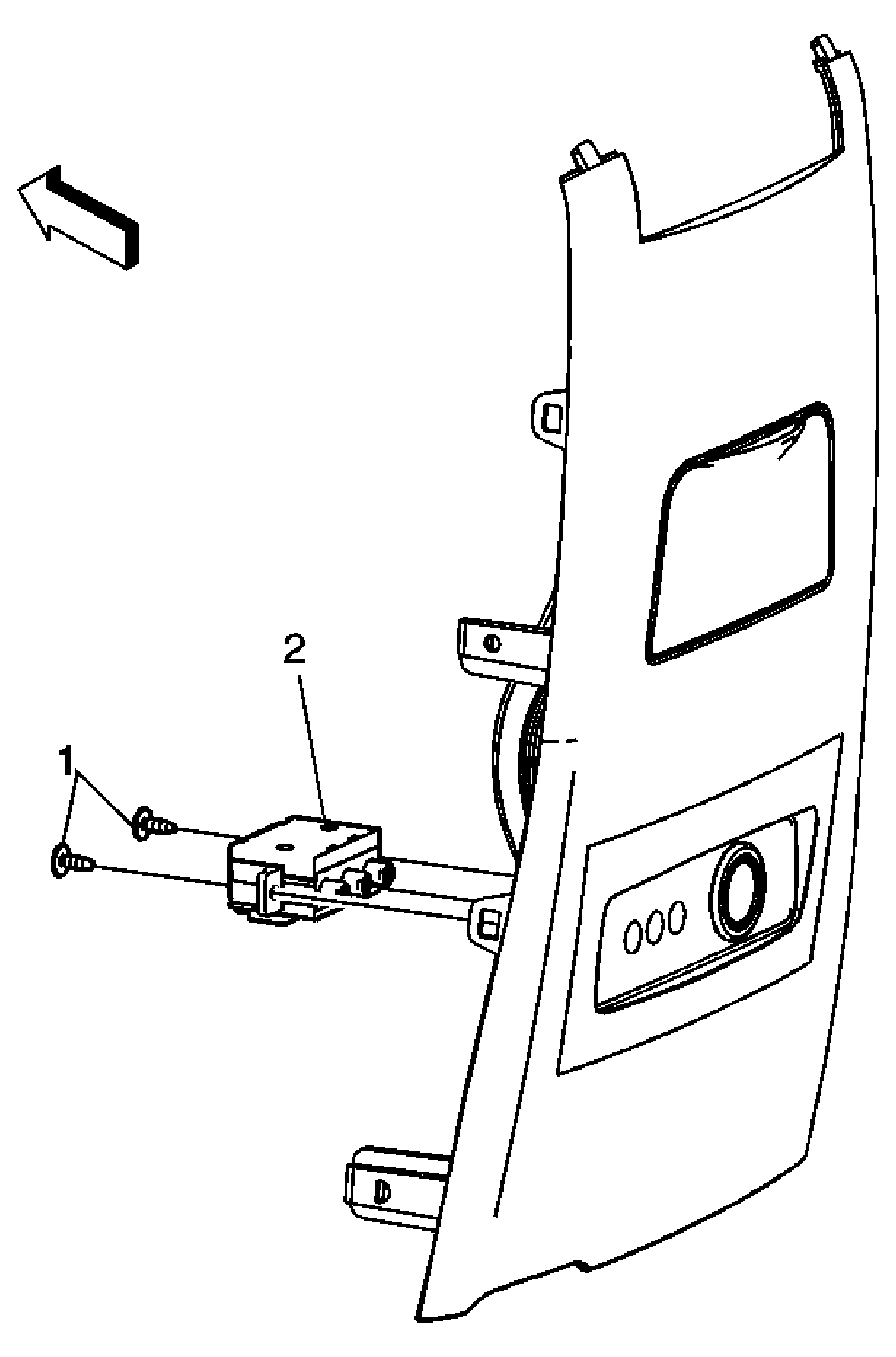 2
1