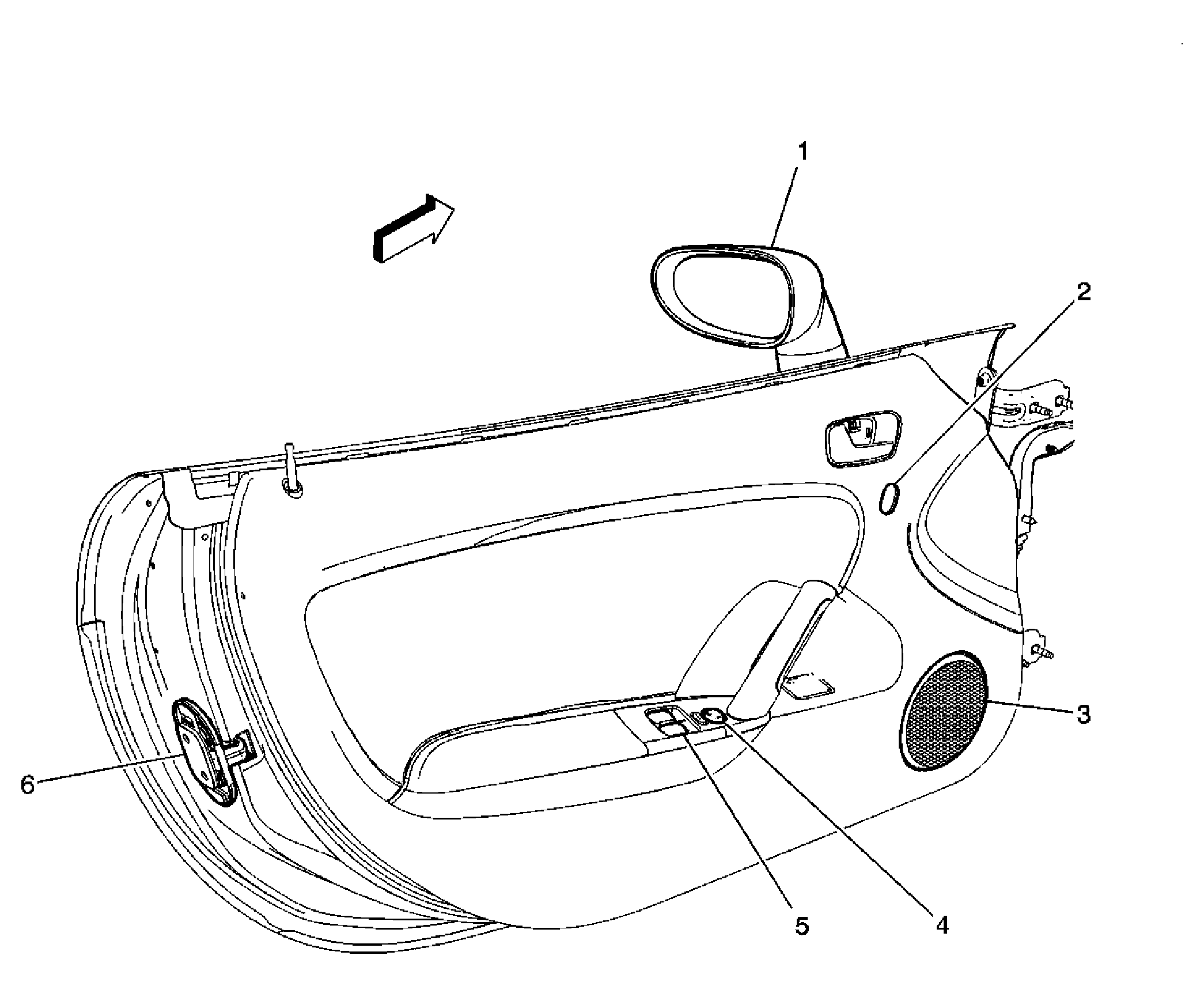 1
2
3
6
5
4