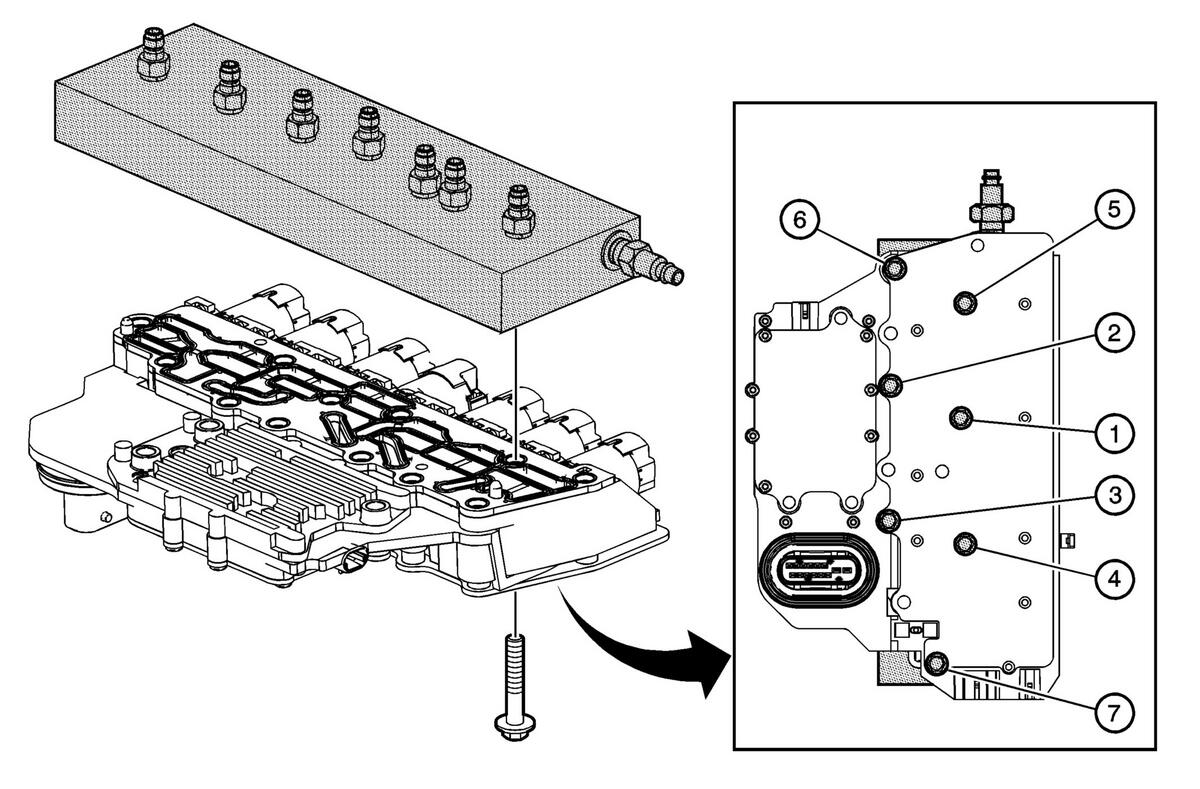 6
5
2
1
3
4
7