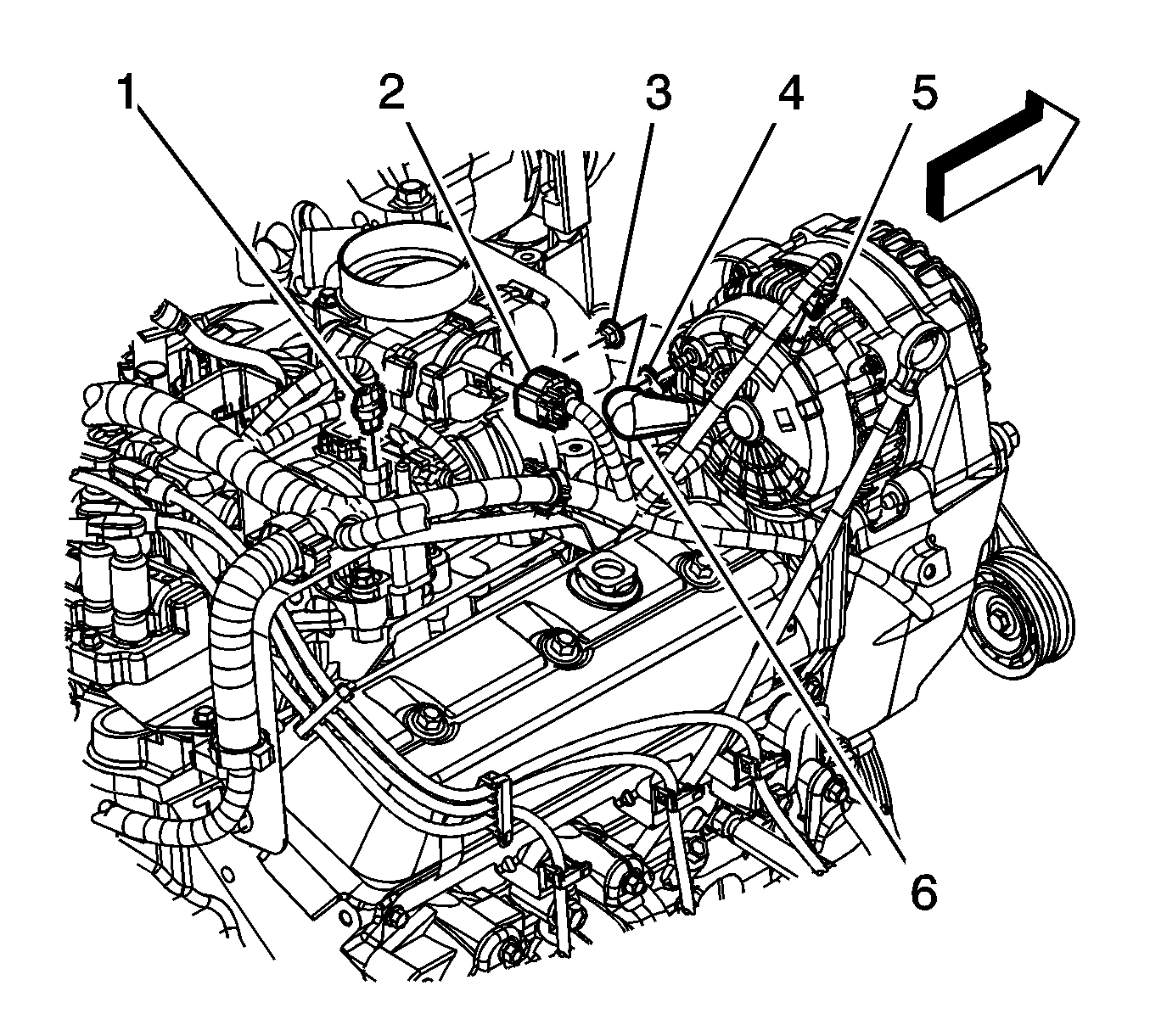 1 2 3 4 5

6