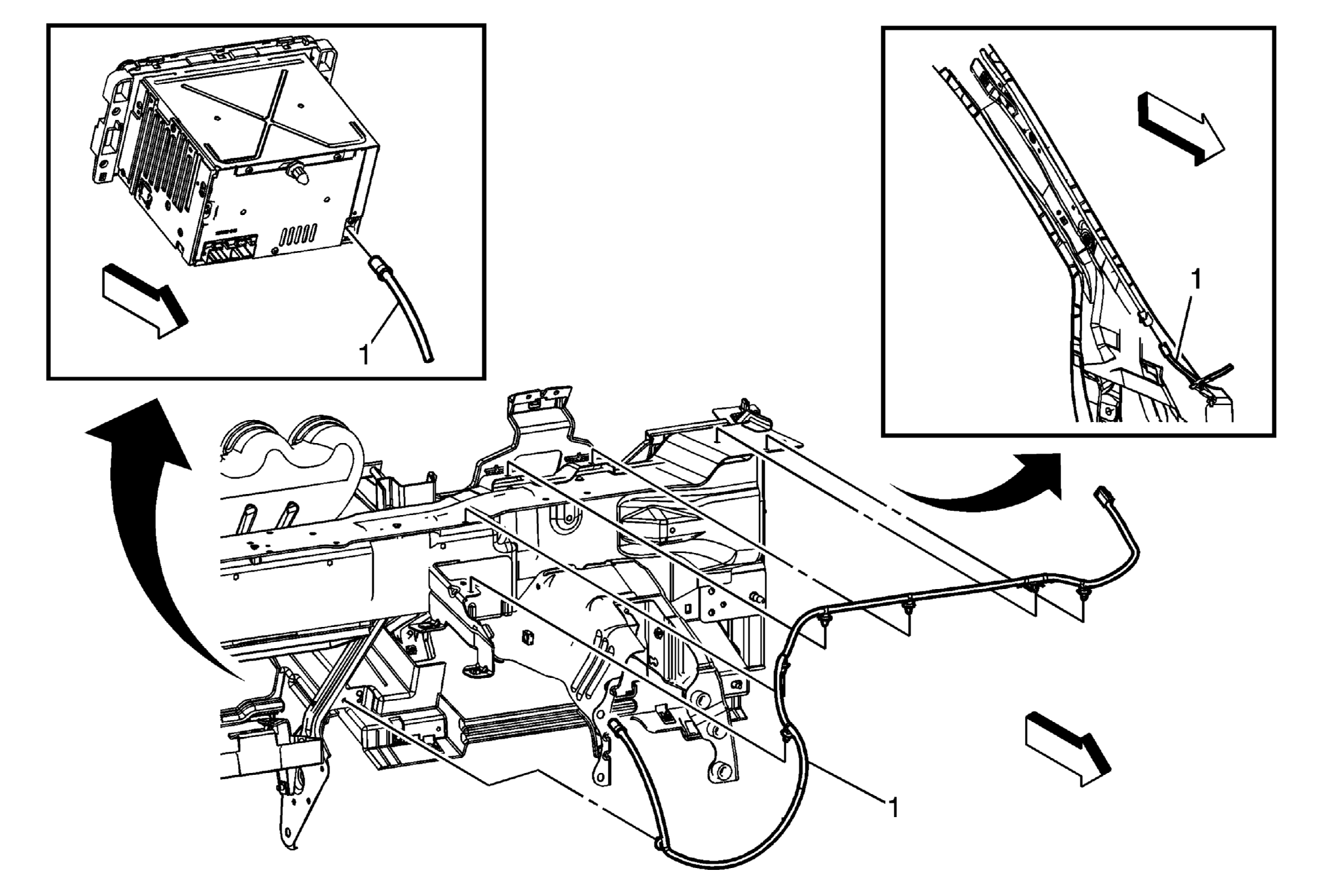 1

1

1