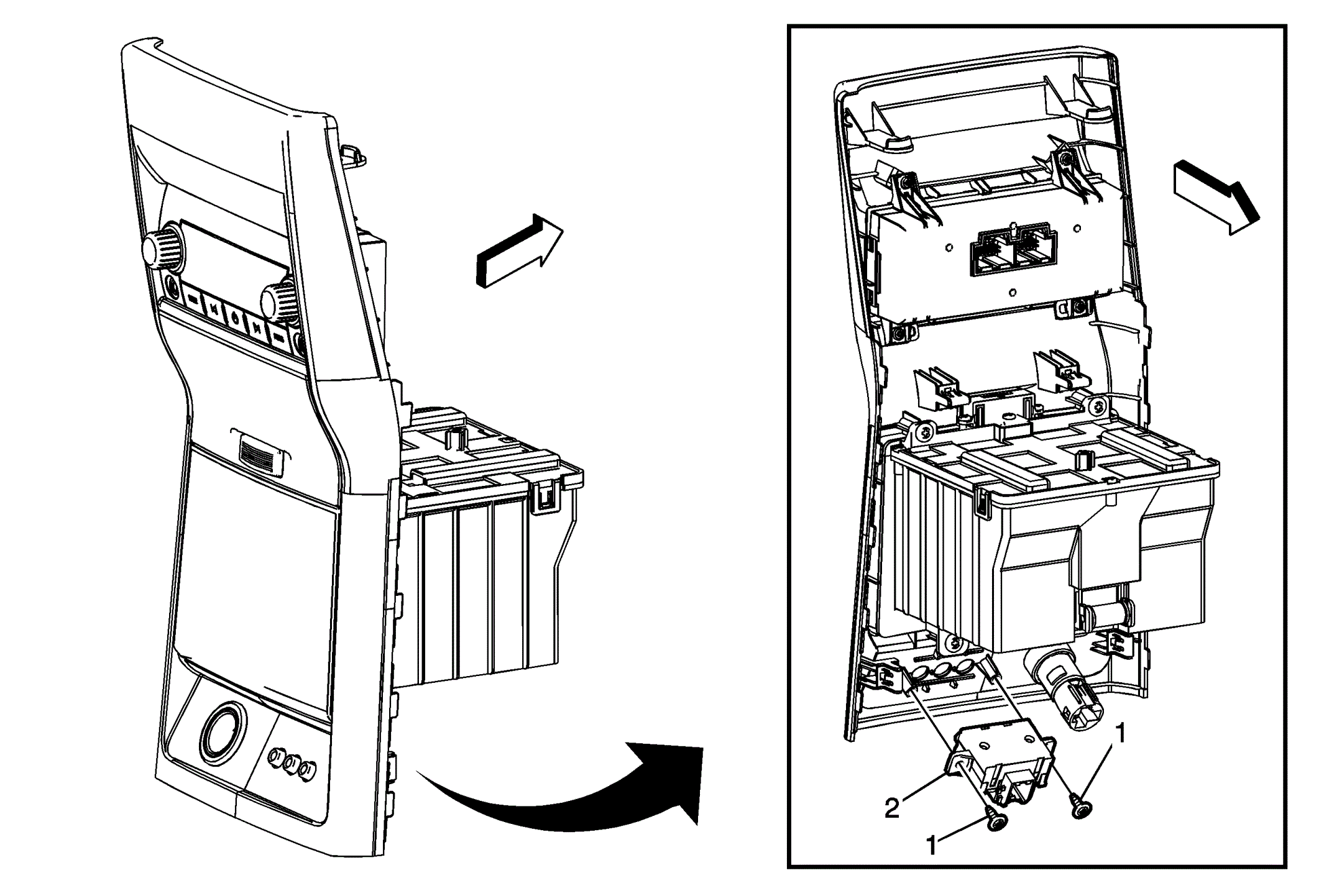 1
2
1