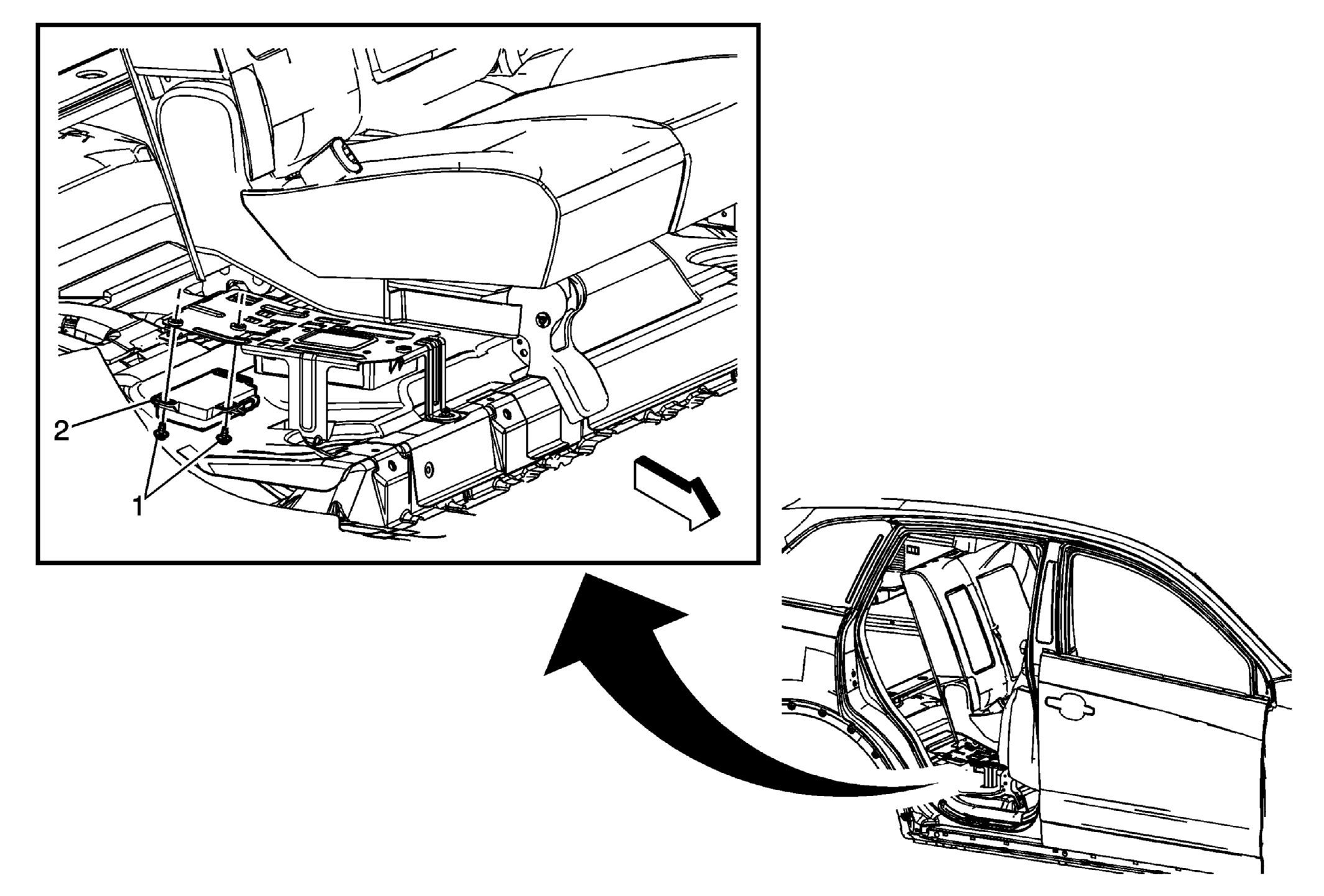 2
1