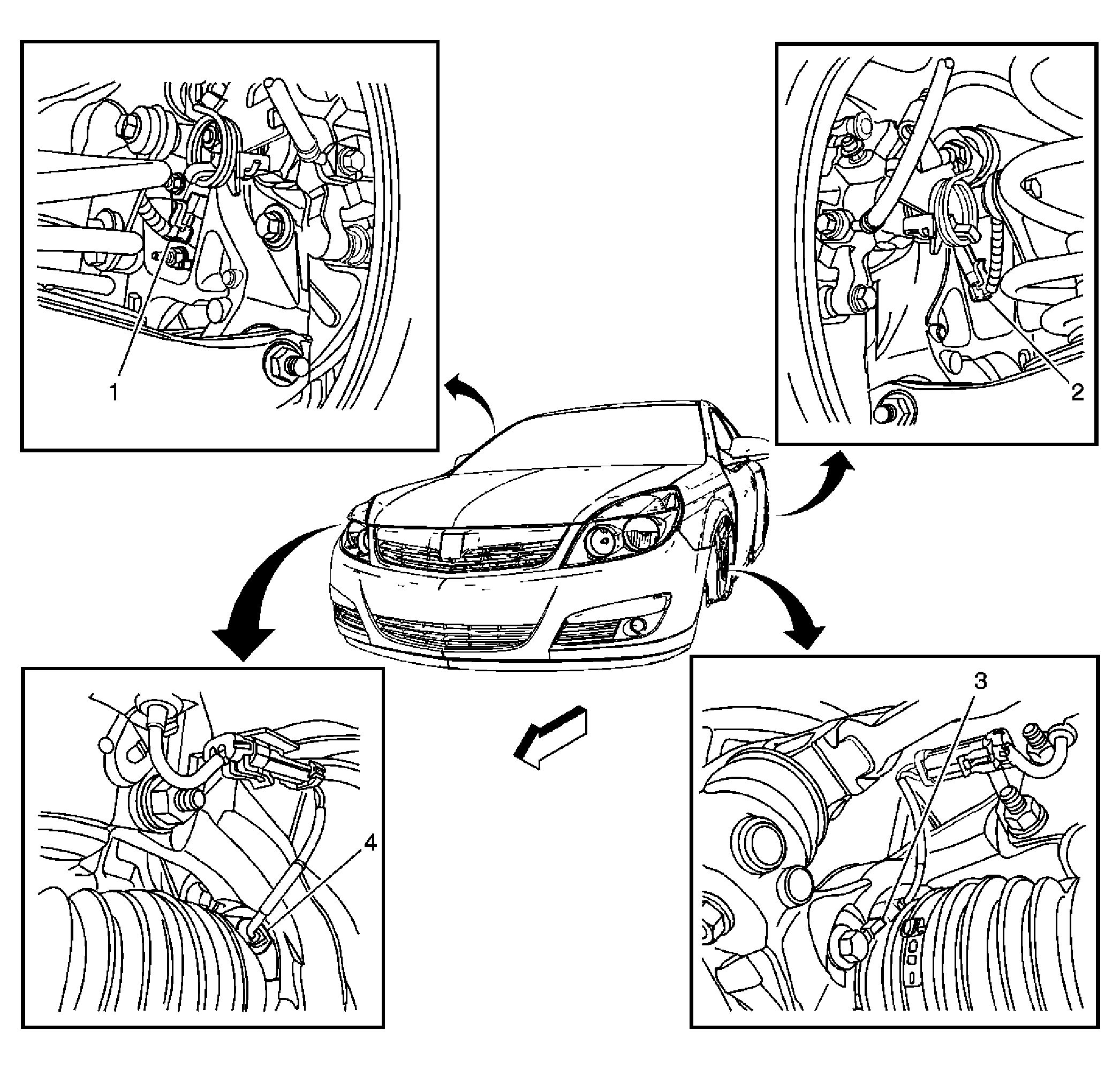 1

2

3

4